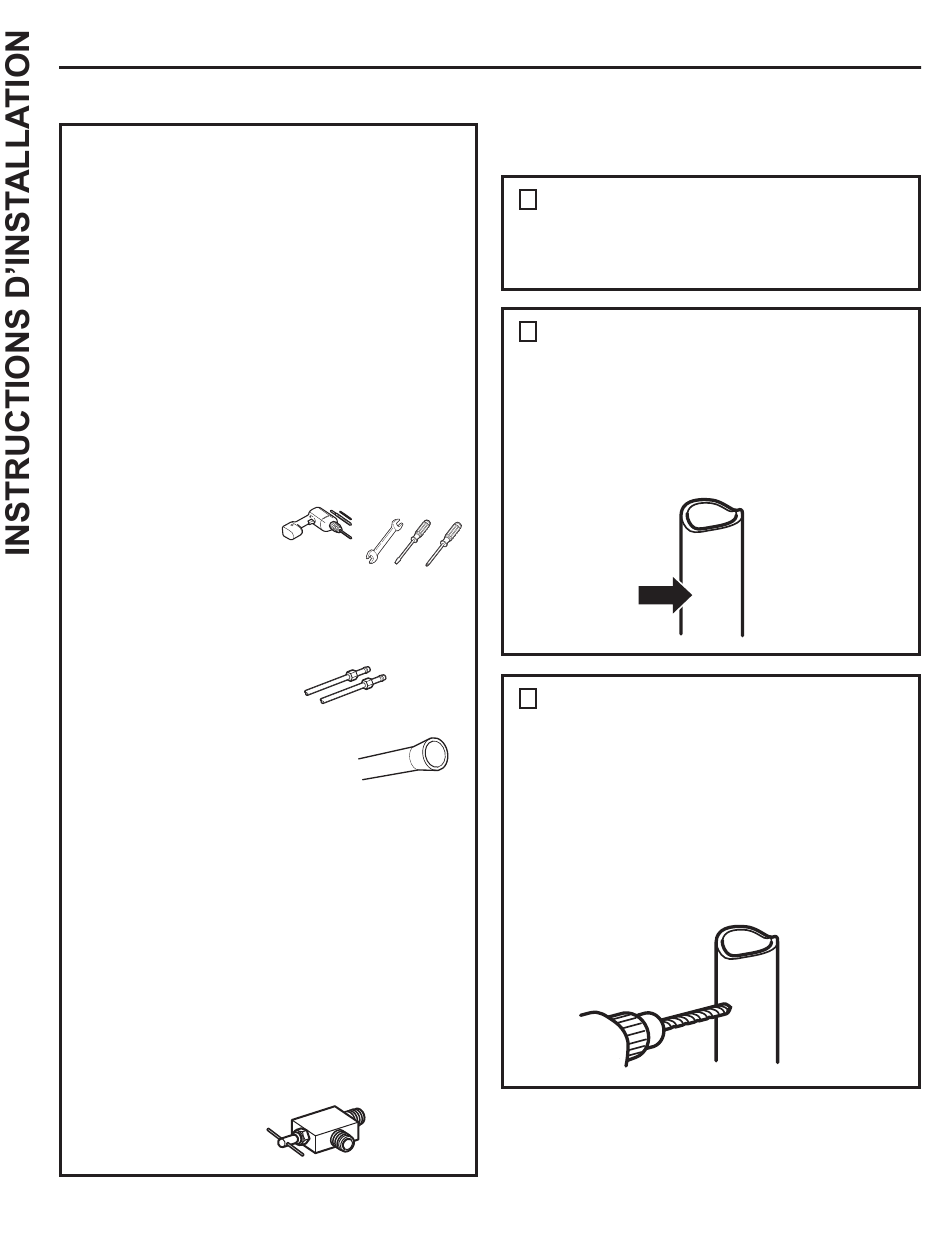 INSTRUCTIONS D'INSTALLATION