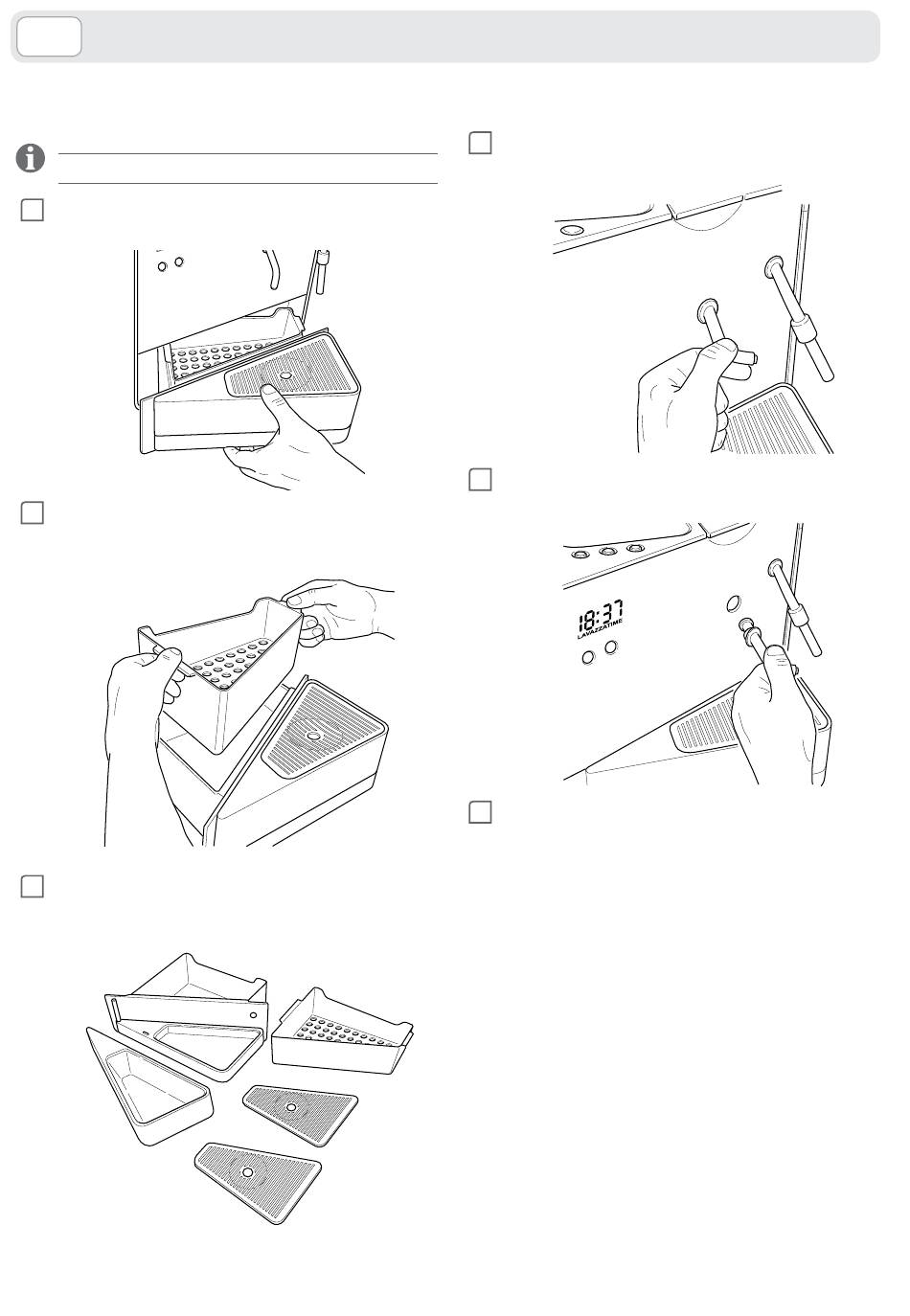 18:37
LAVAZZATIME