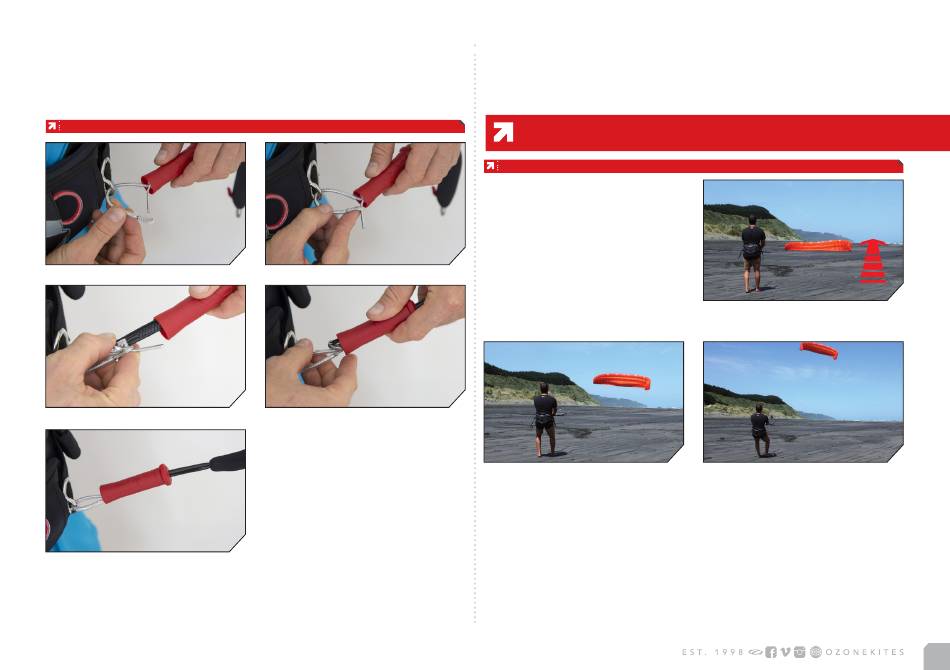 EST. 1998 OZONEKITES