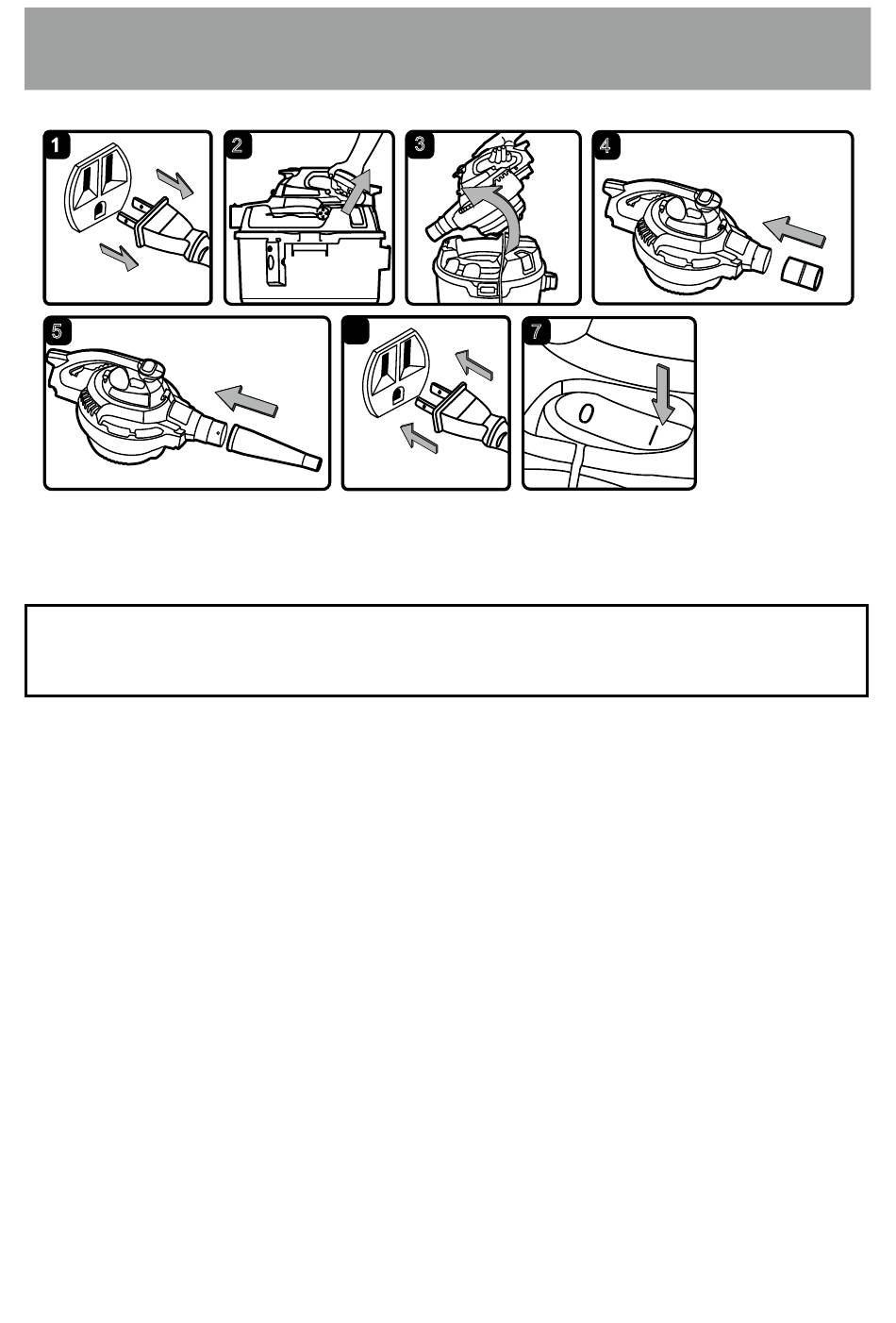 1

2

3

4

5

7

0

I