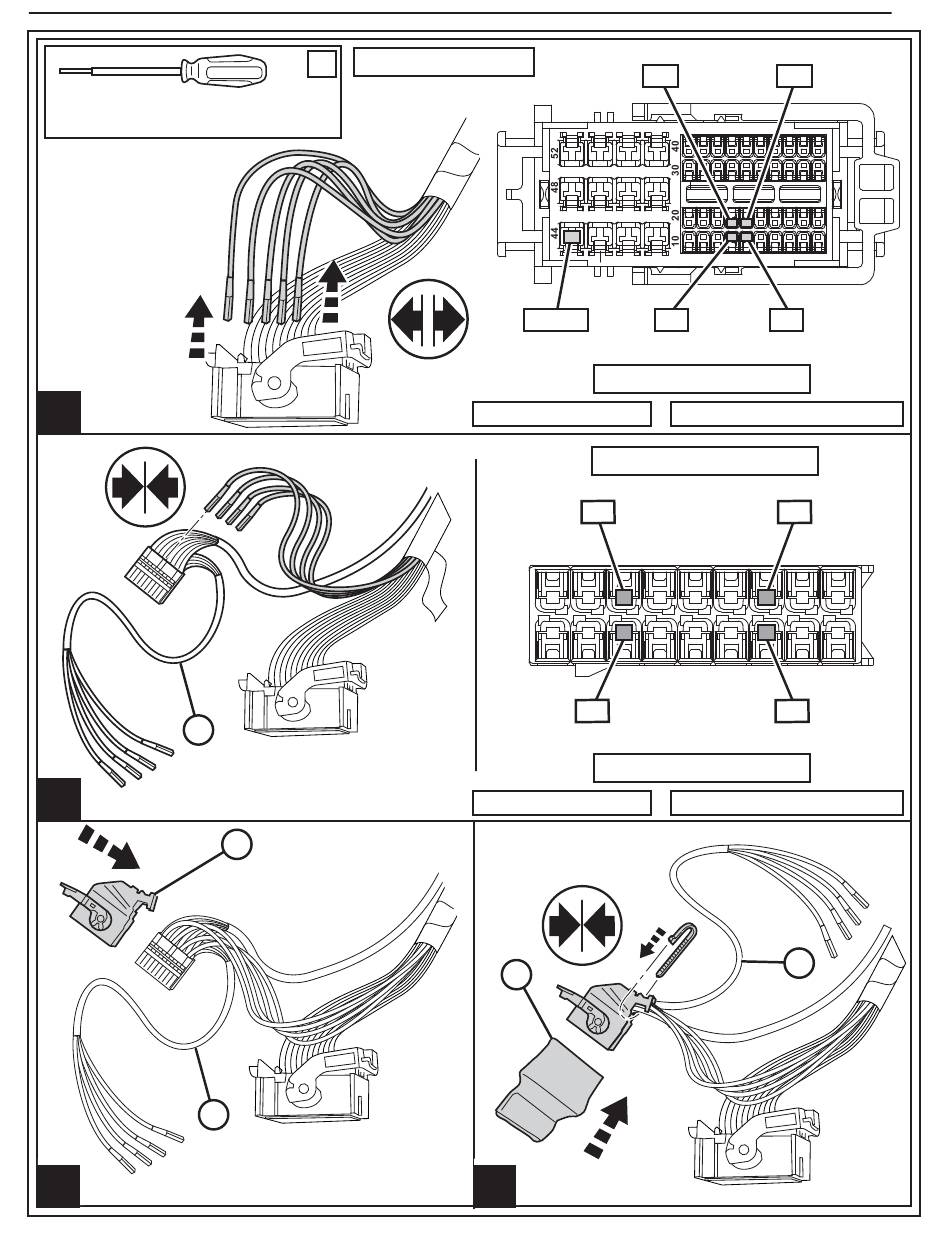 52
48
44
40
30
20
10