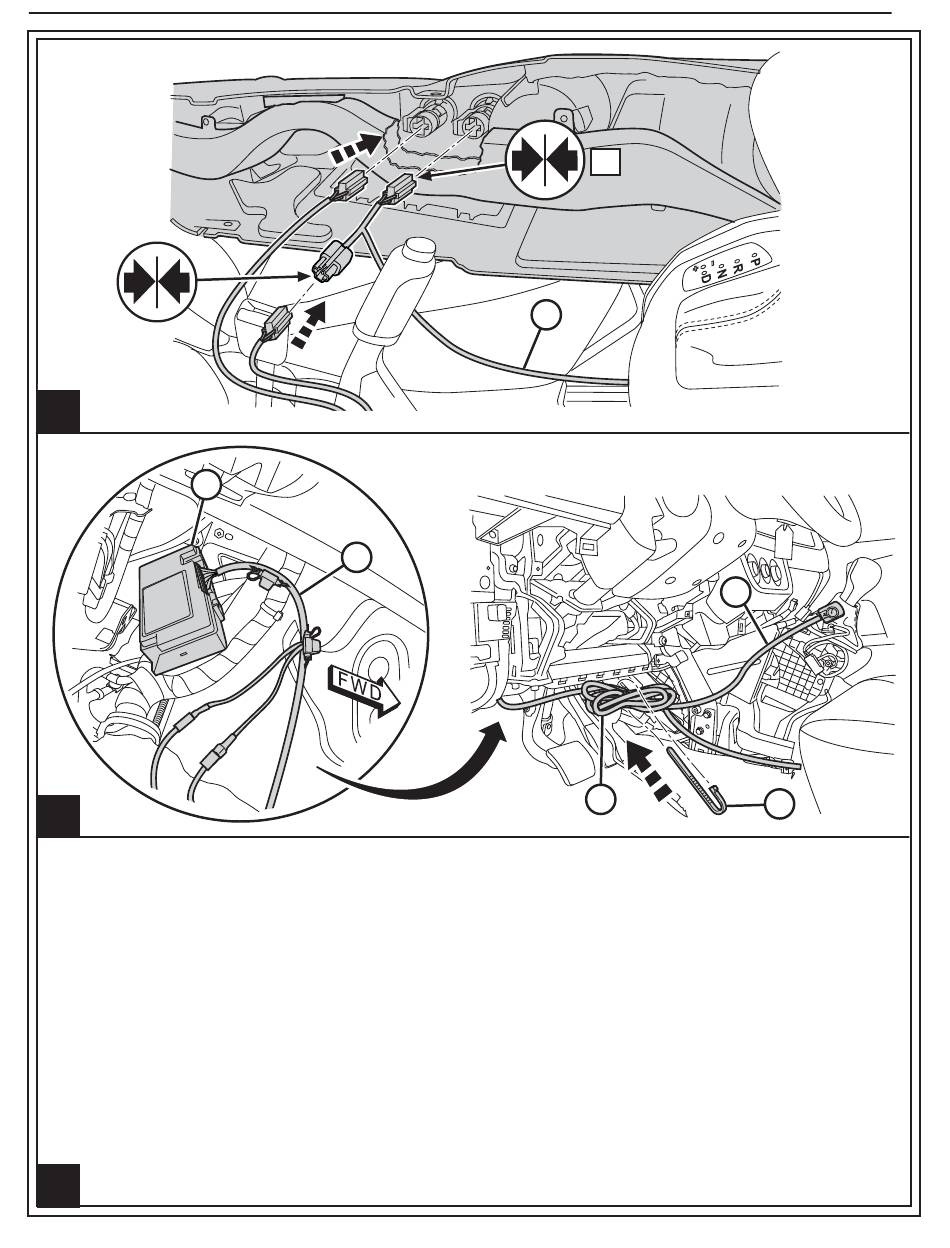 P
R
N
D
FWD