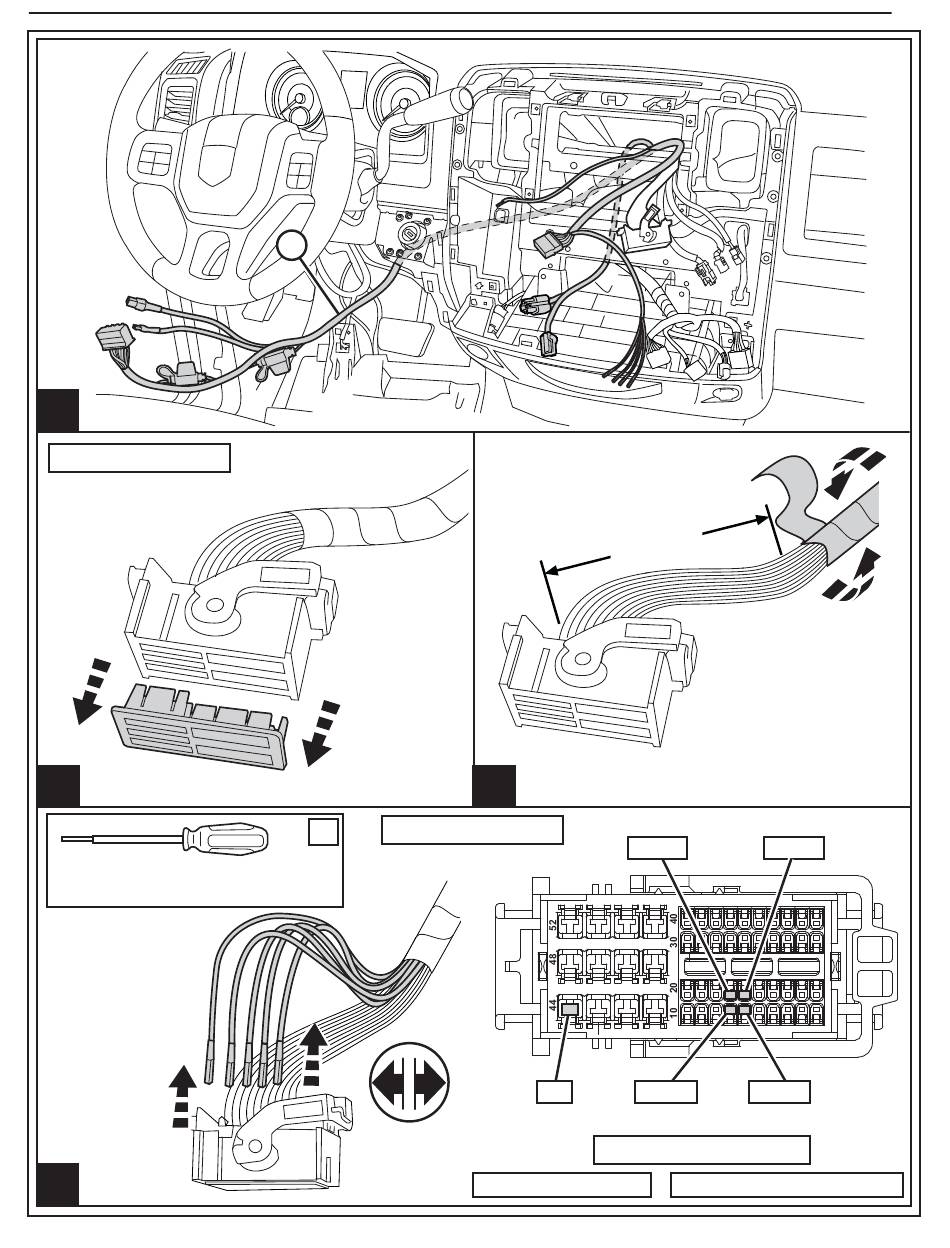 52
40
48
30
20
44
10