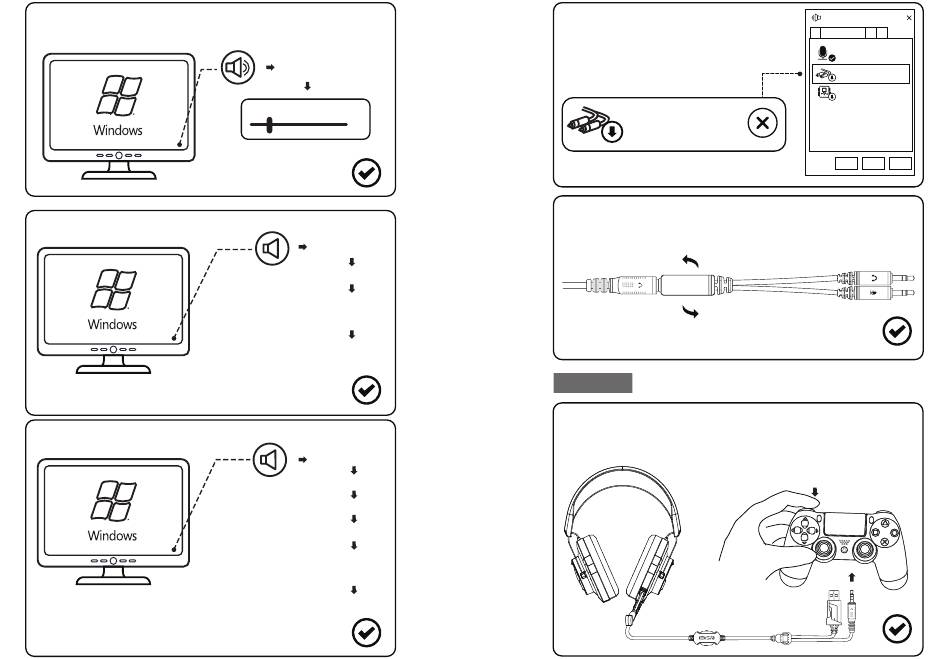 Windows

Windows

Windows