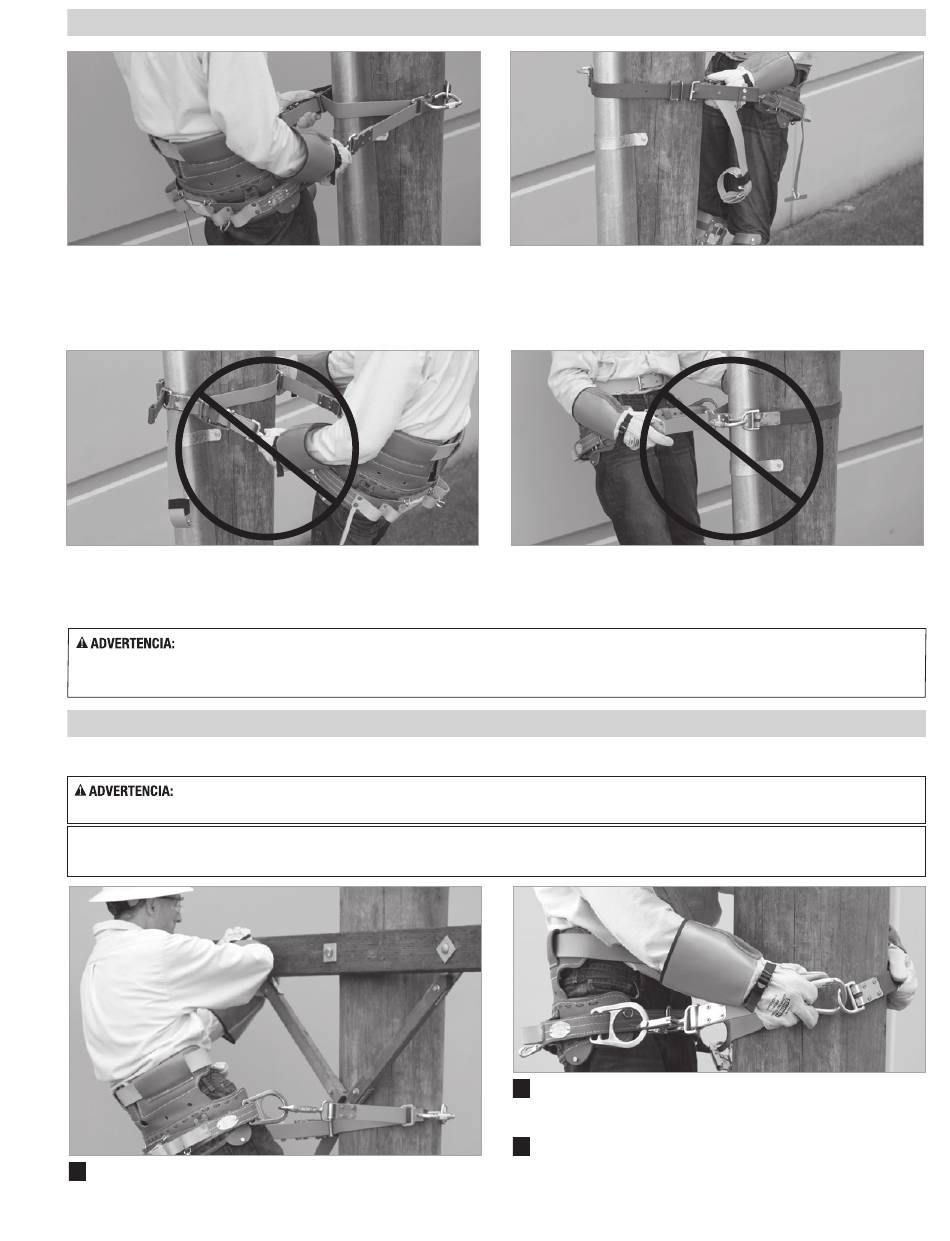 ADVERTENCIA:

ADVERTENCIA: