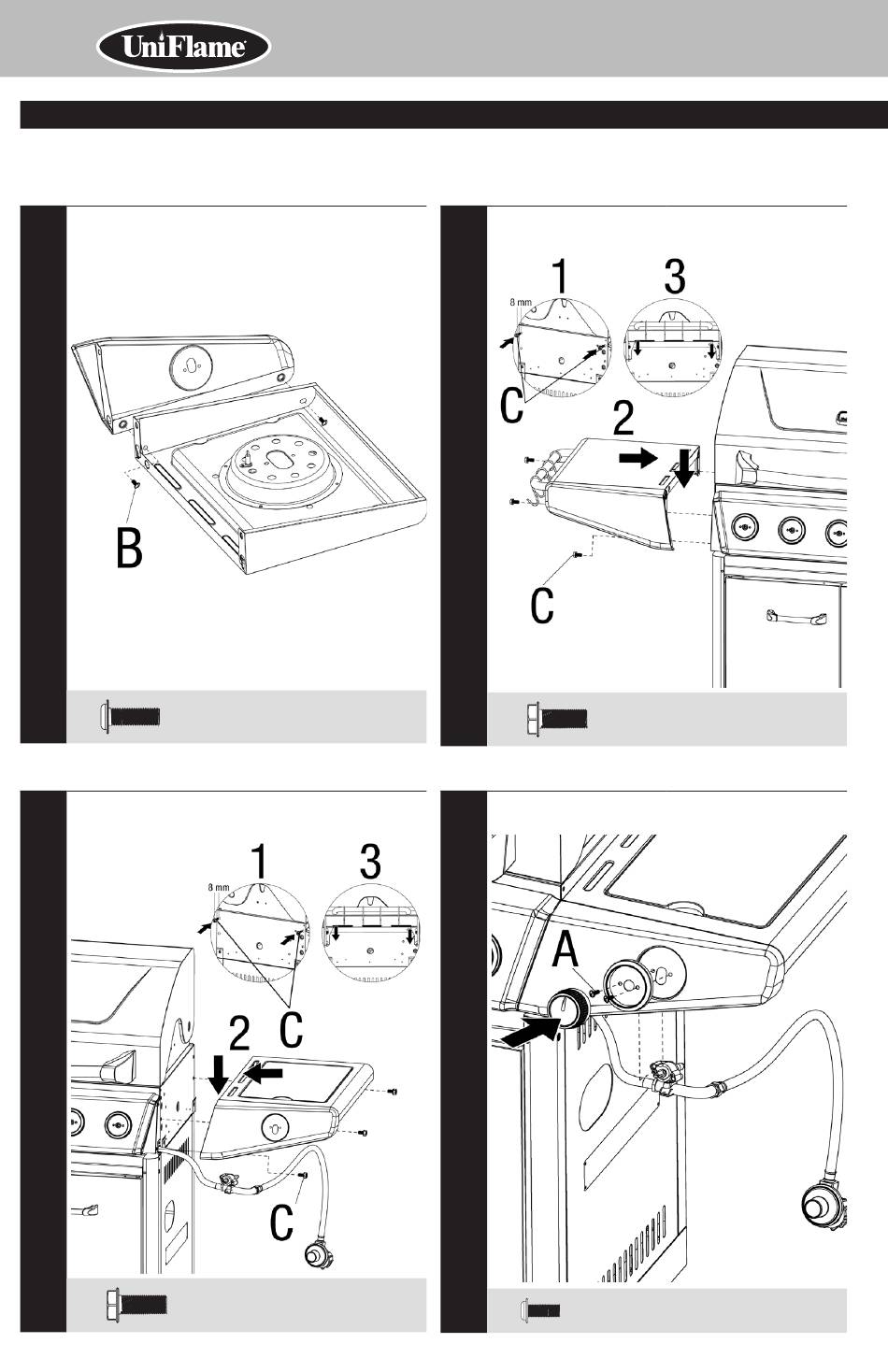 UniFlame

B

1
3
8 mm
C
2
C

1
3
8 mm
2
C
C

A