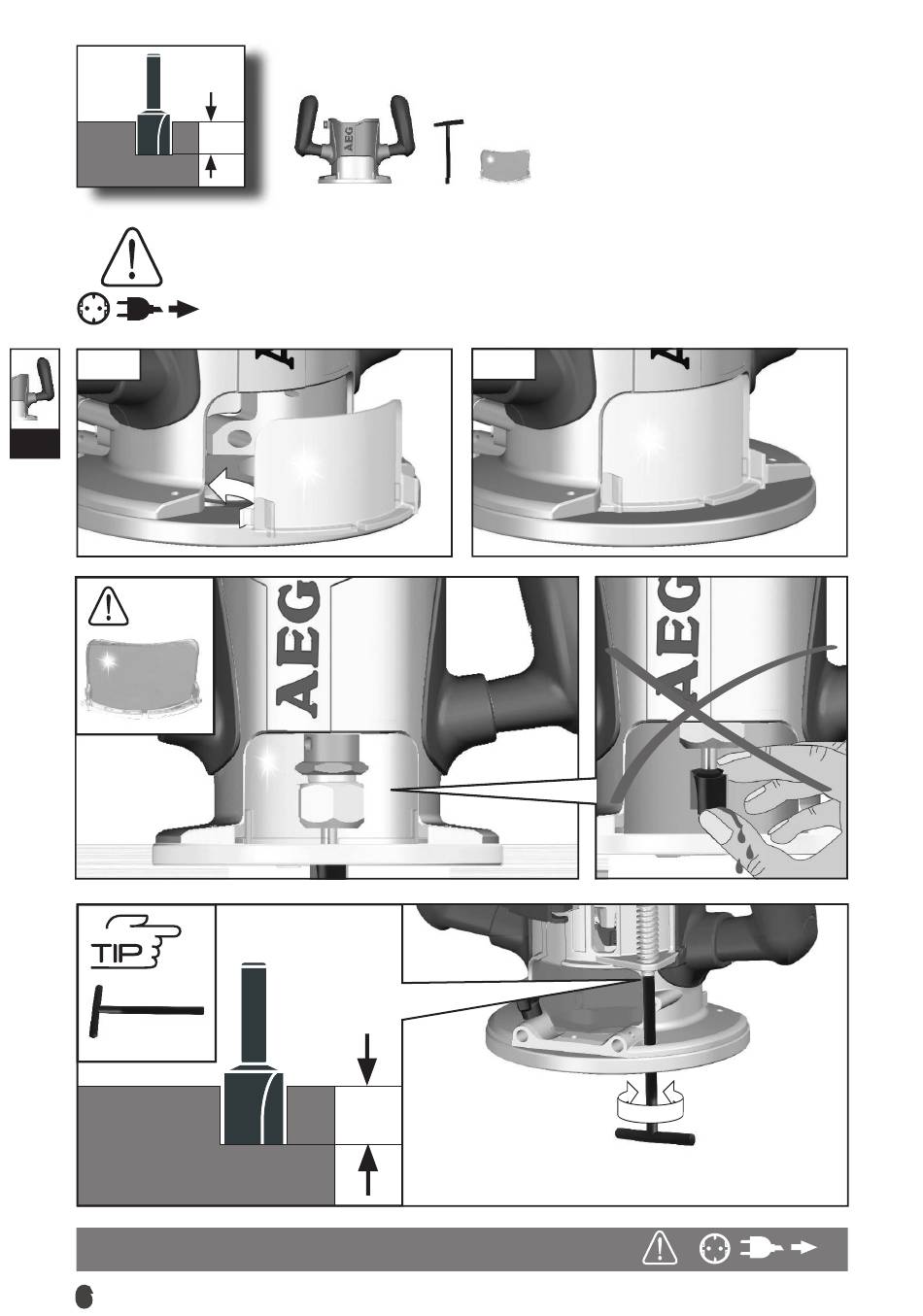 AEG

AEG

AEG

TIP

6