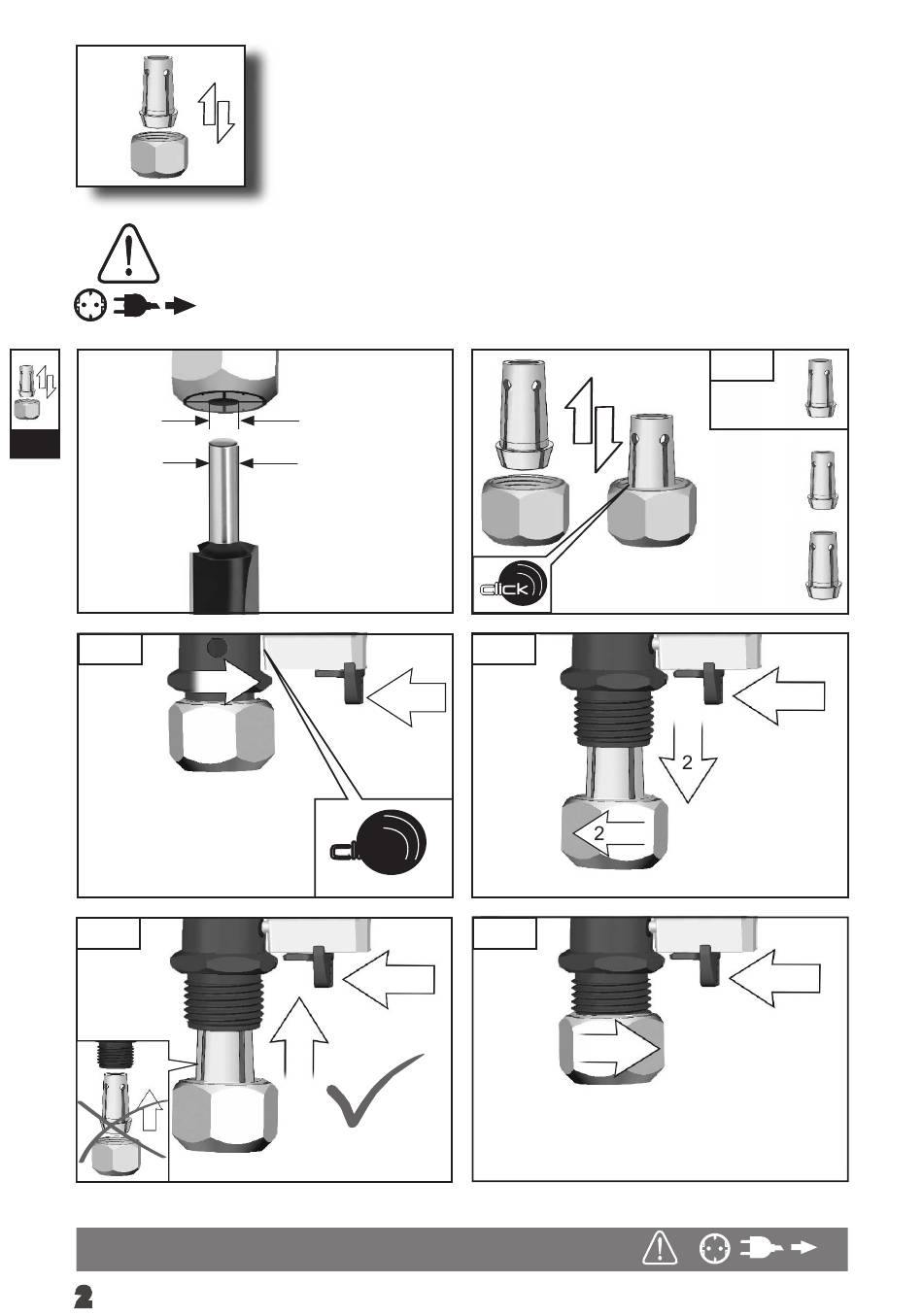 click

2

2

2