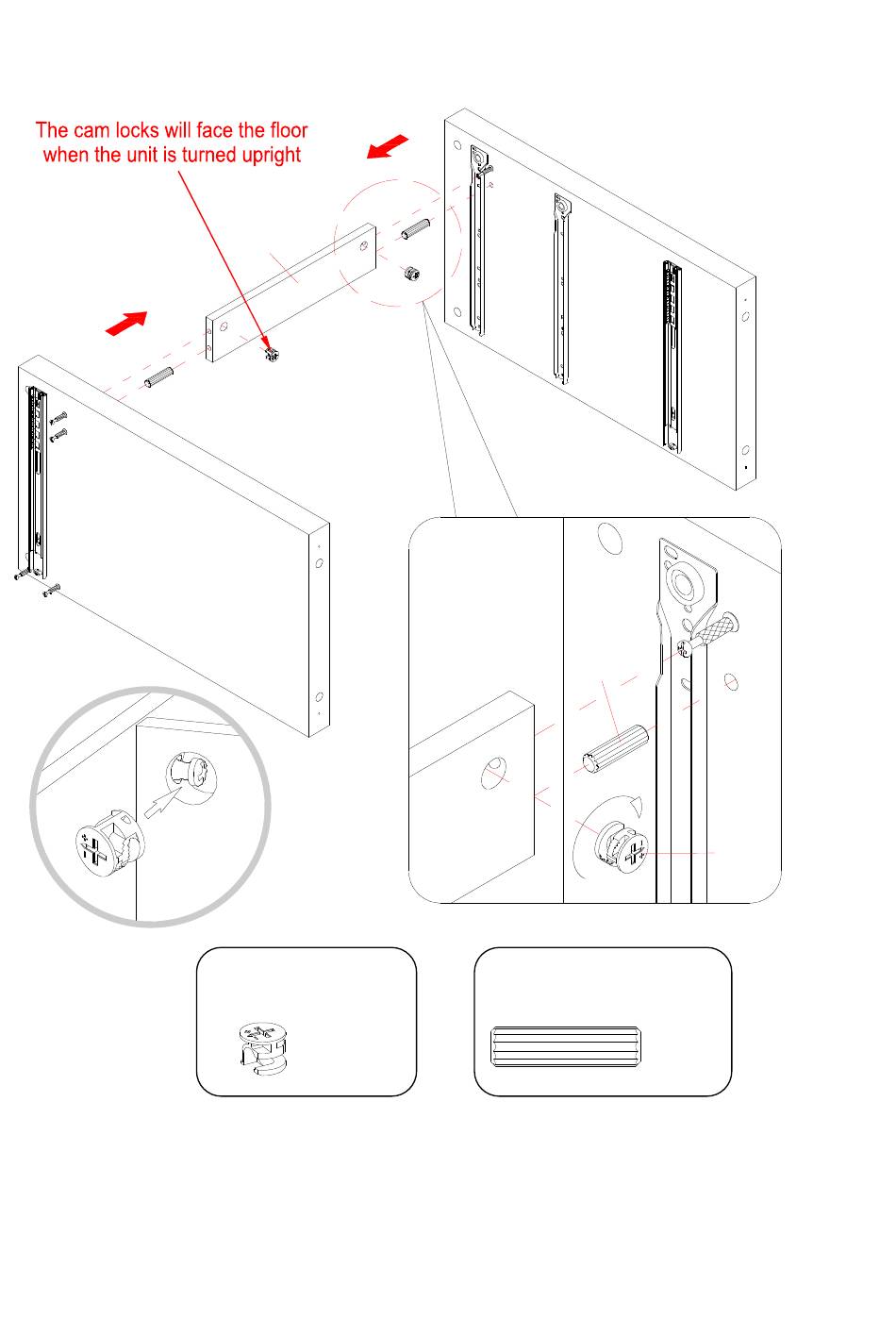 The cam locks will face the floor when the unit is turned upright