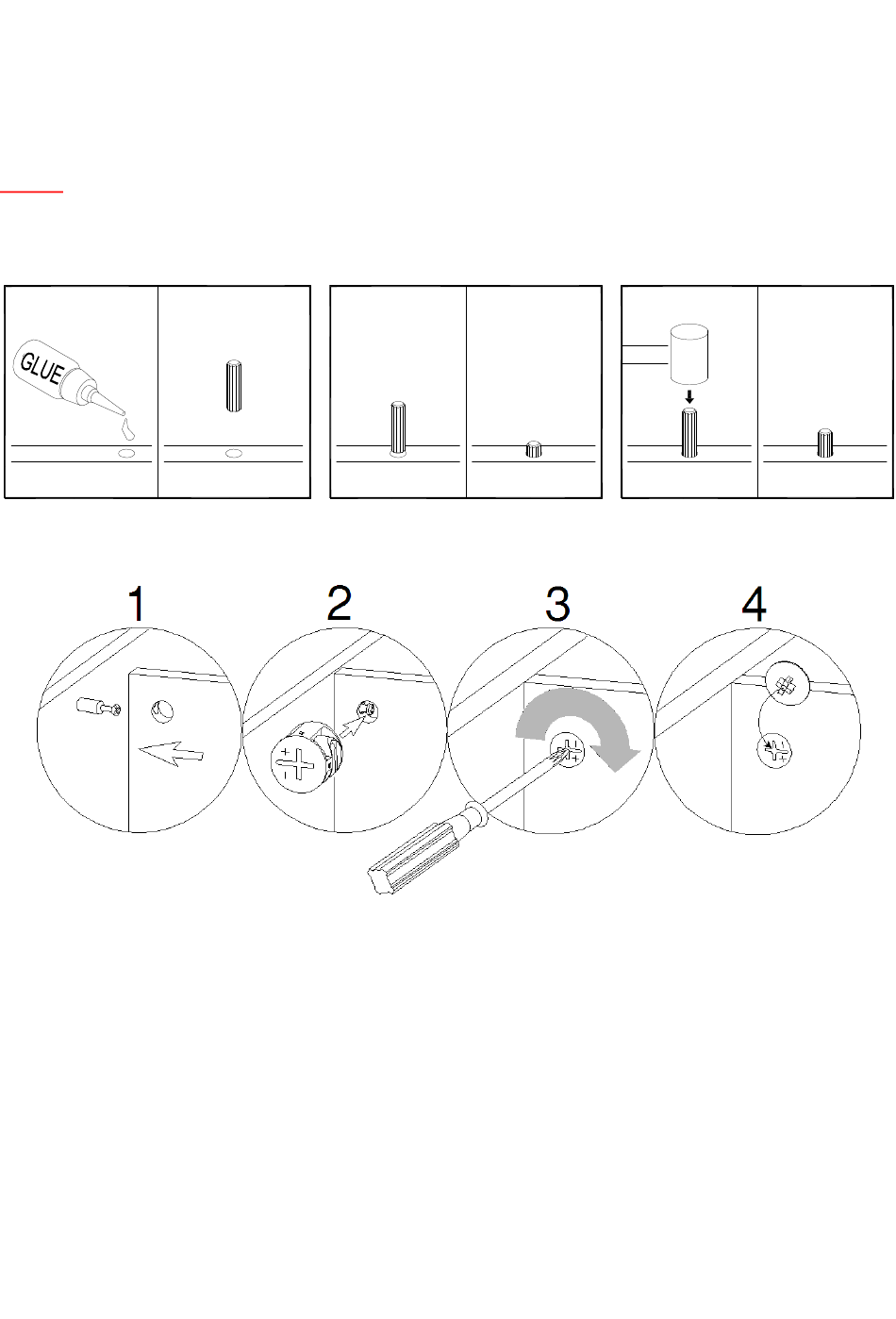 GLUE

1

2

3

4