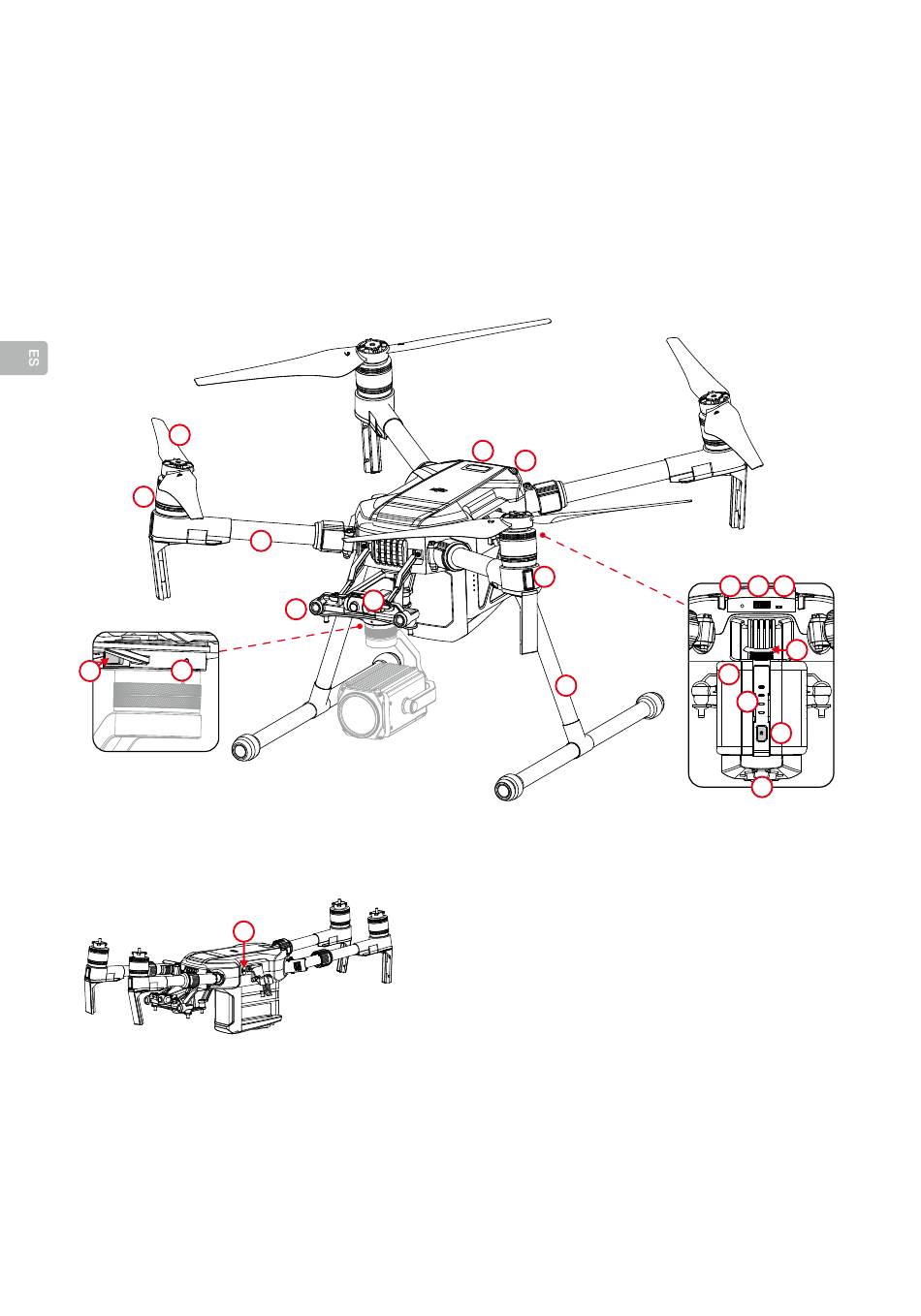 ES