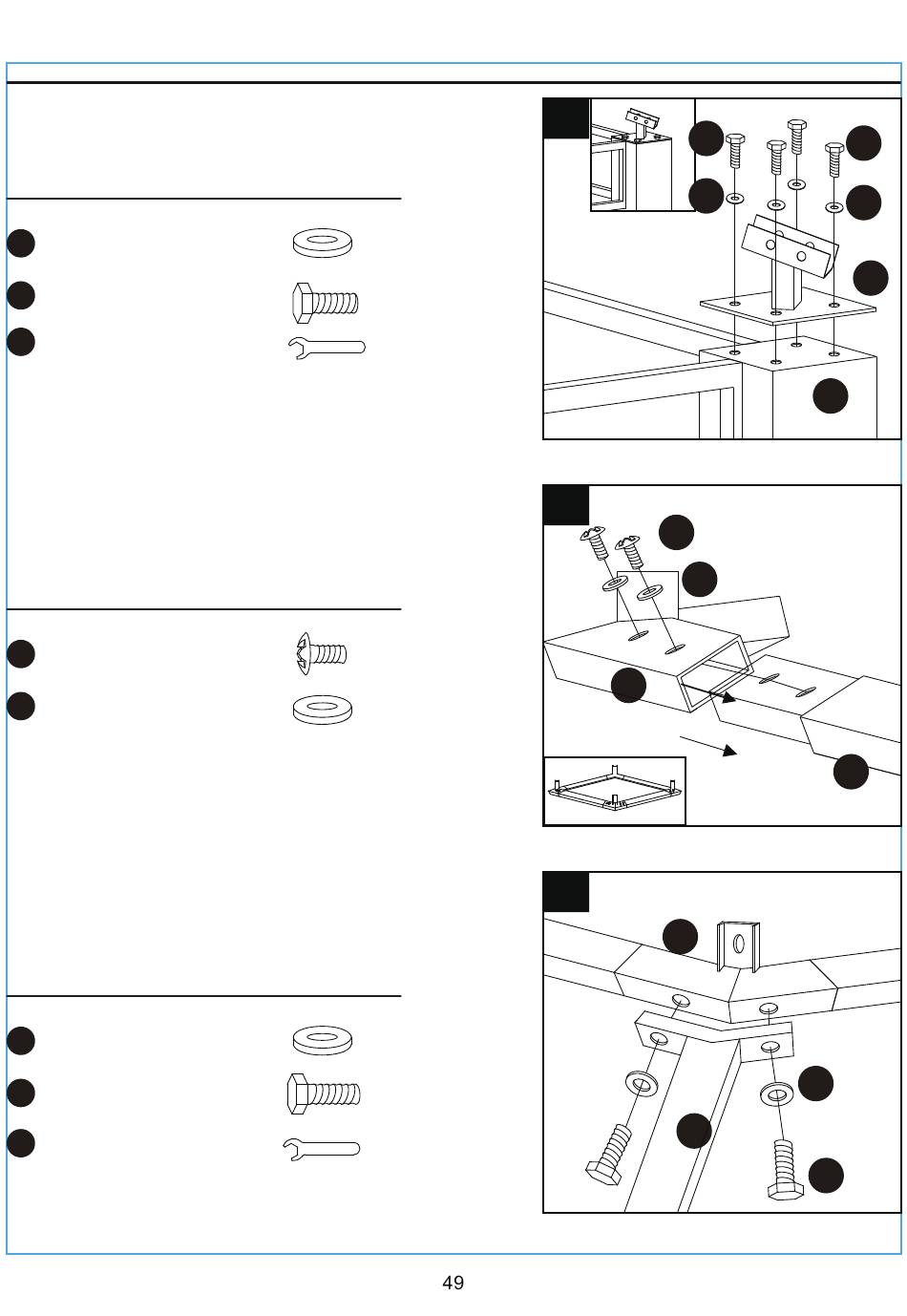 49