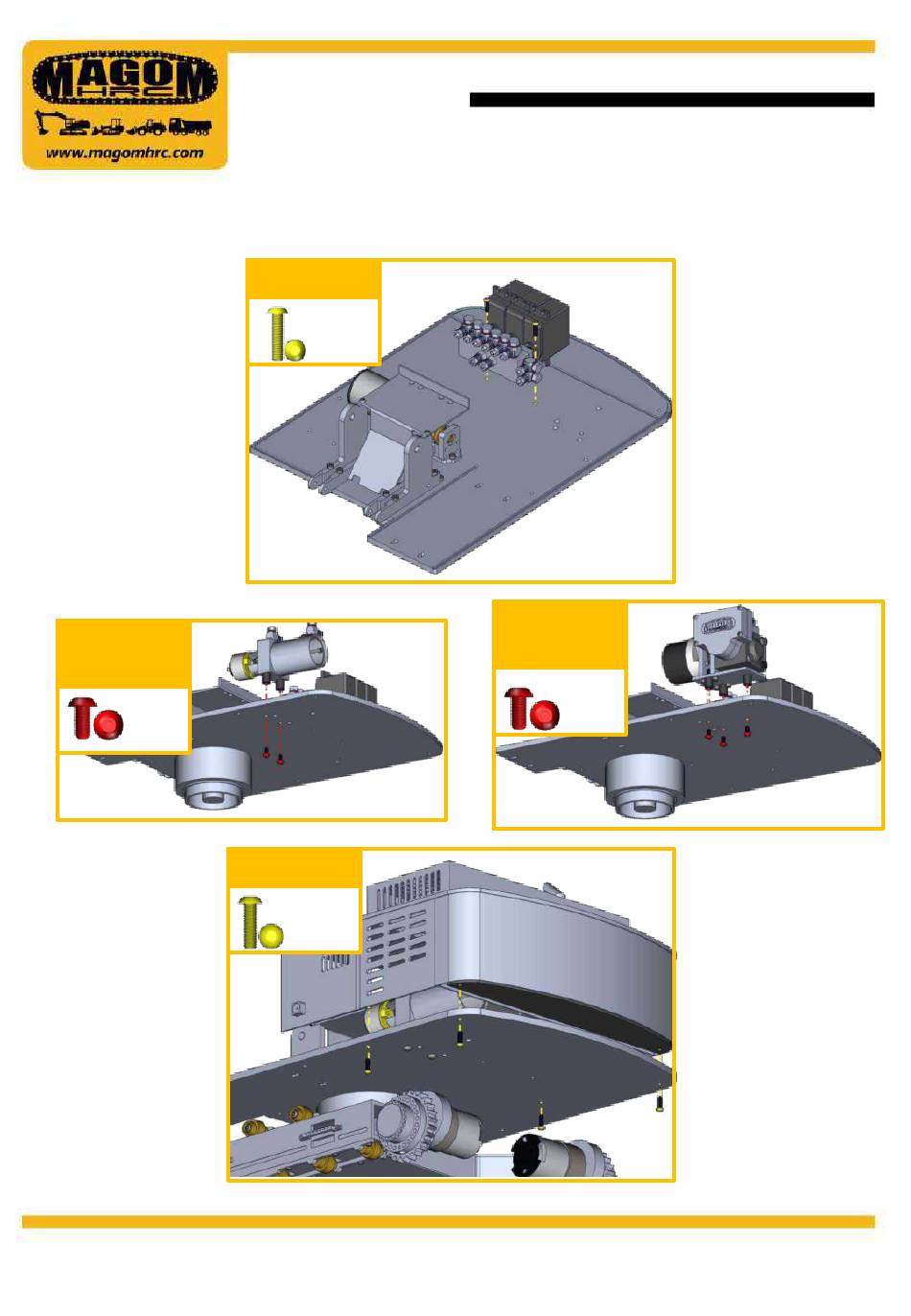 MAGOM HRC

www.magomhrc.com