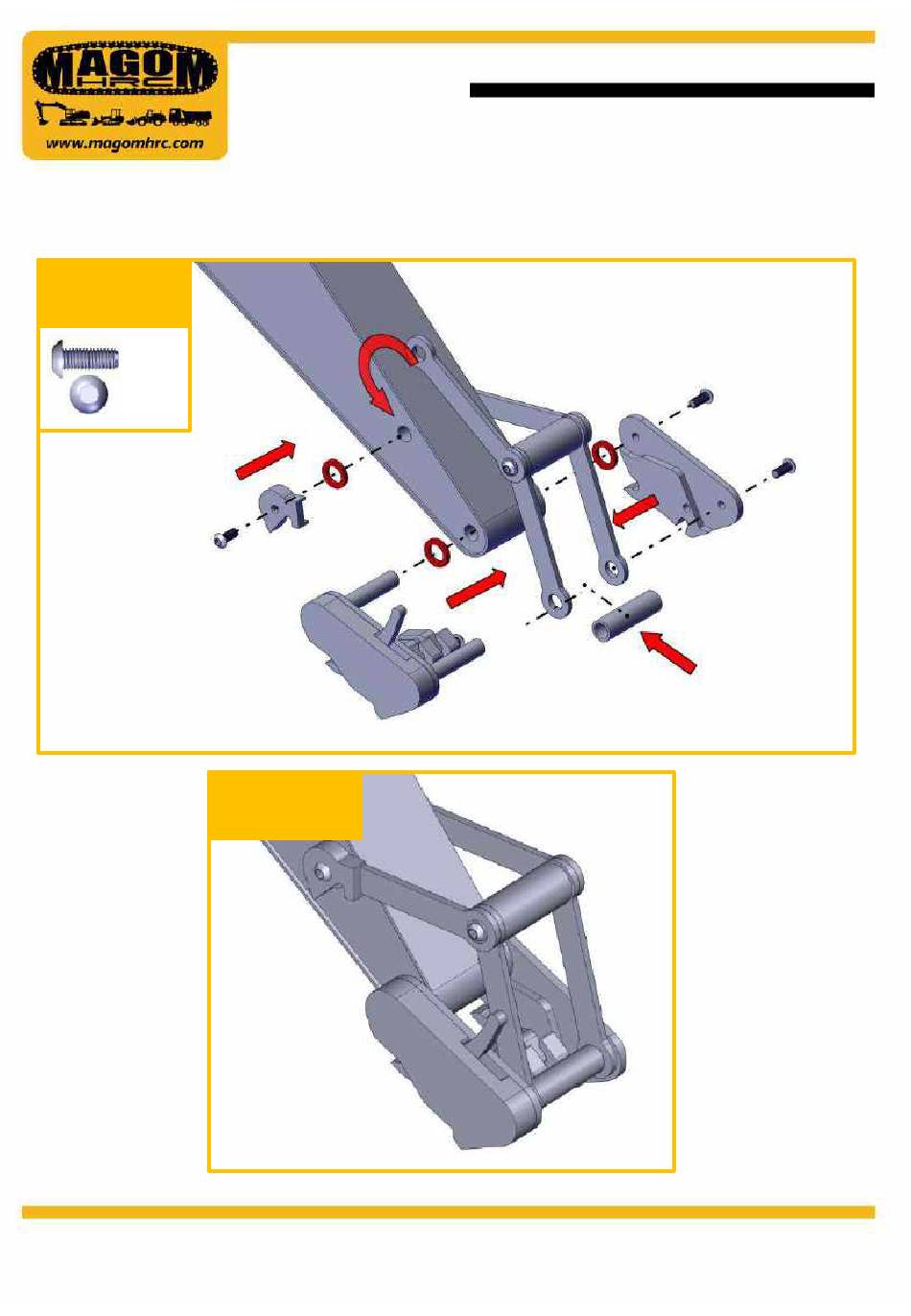 MAGOM
HRC
www.magomhrc.com