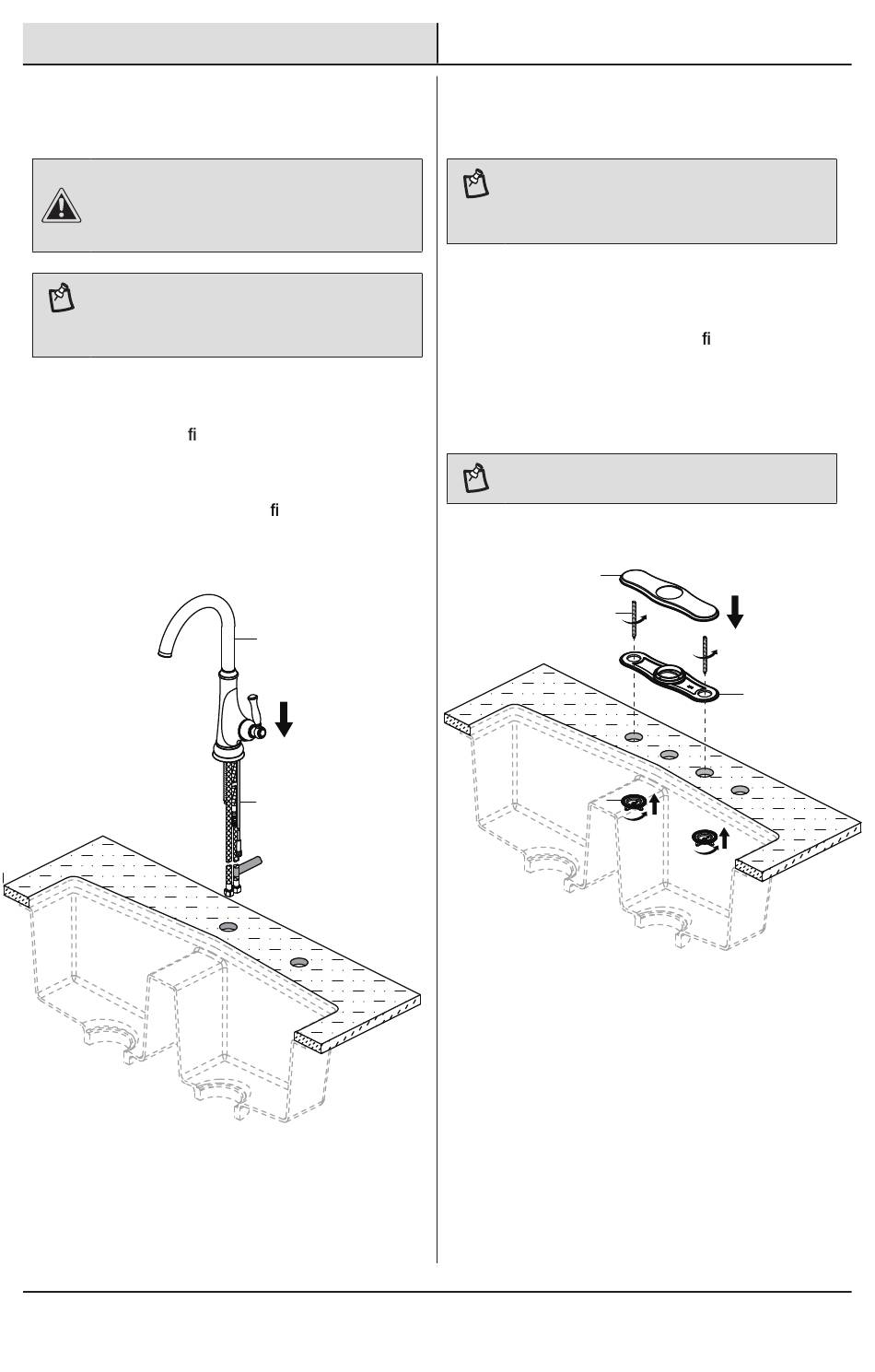 fi

fi

fi