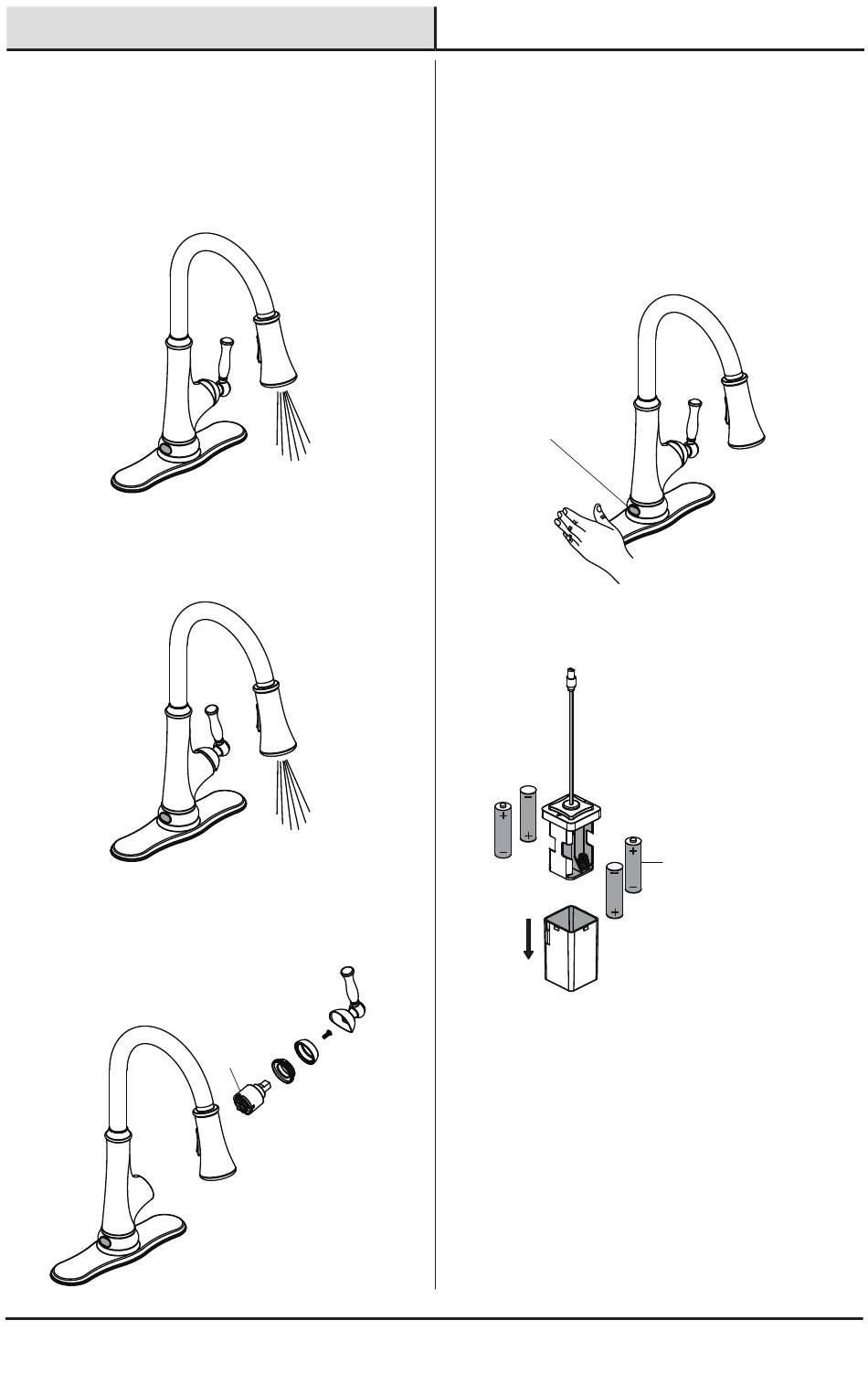 +
−
+
−
+
−
+
−