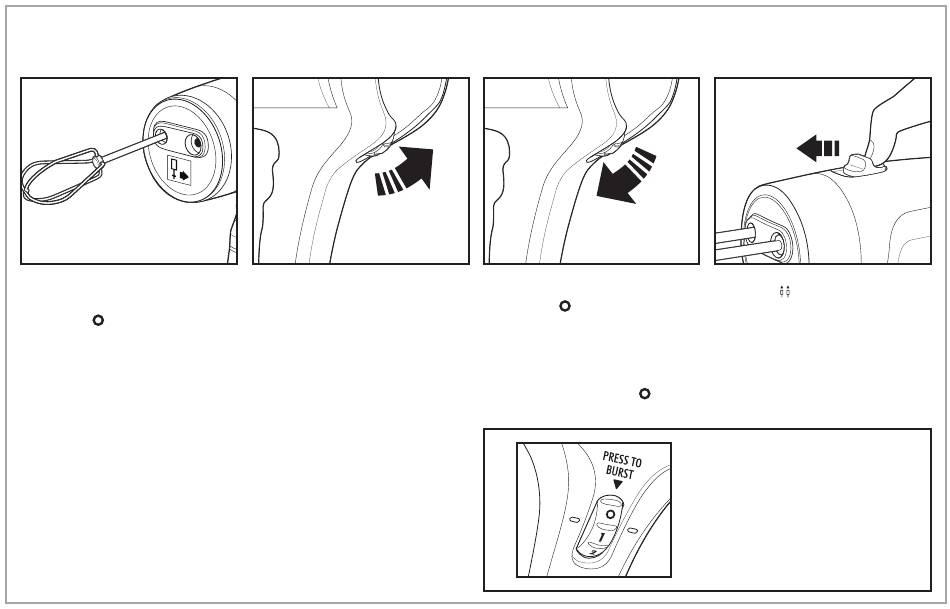 PRESS TO BURST

O

1

2