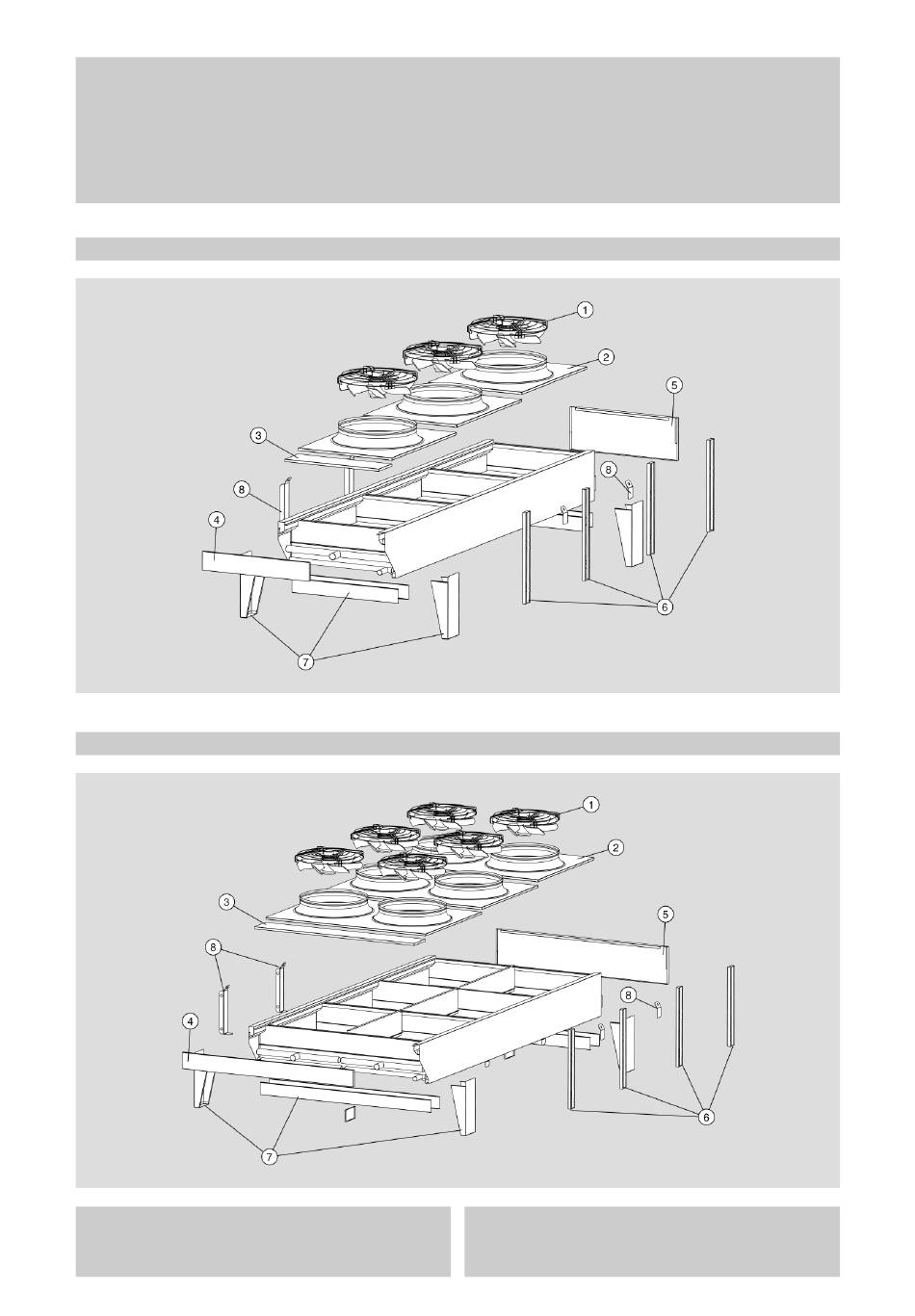 1
2
5
3
8
8
4
6
7

1
2
3
5
8
8
4
6
7