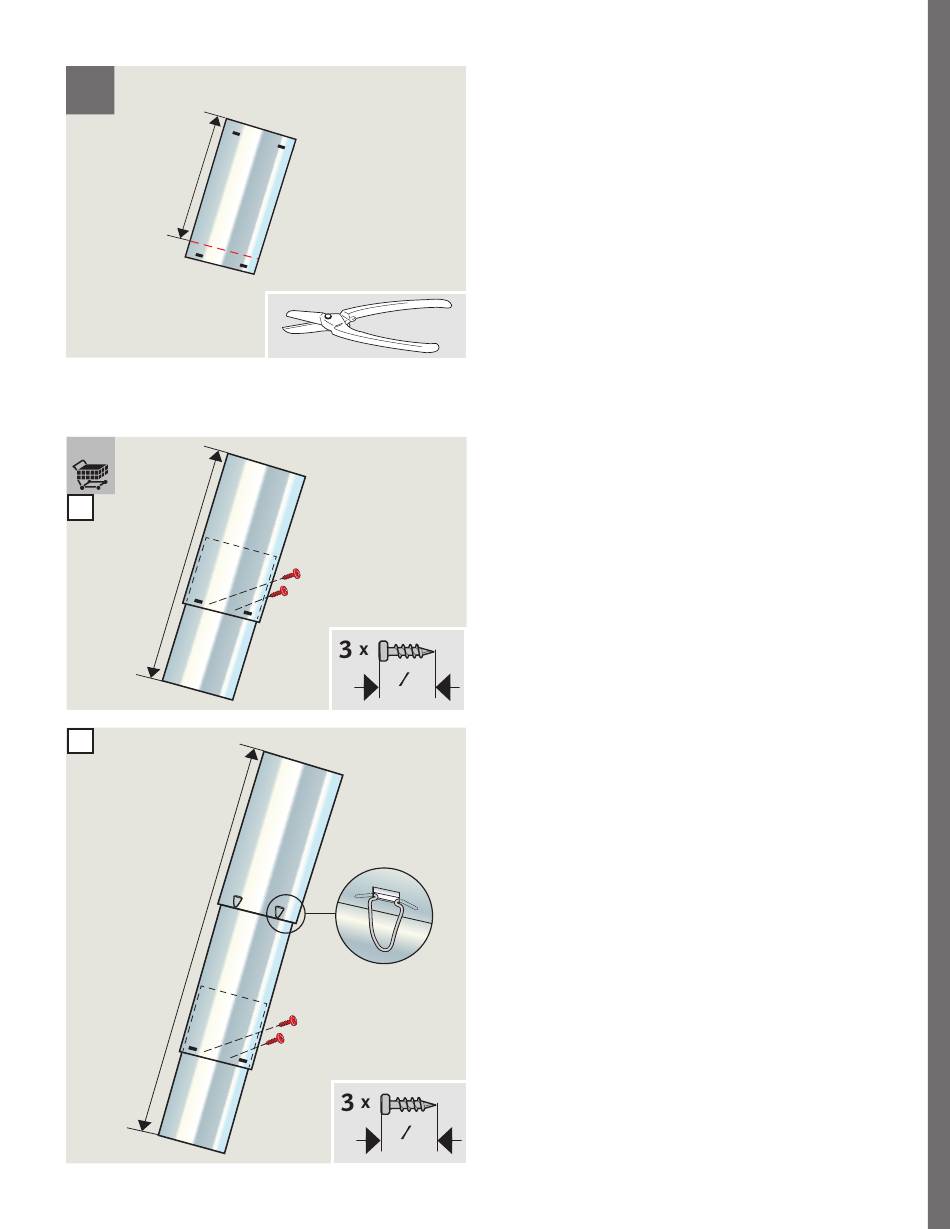 3 x
/

3 x
/