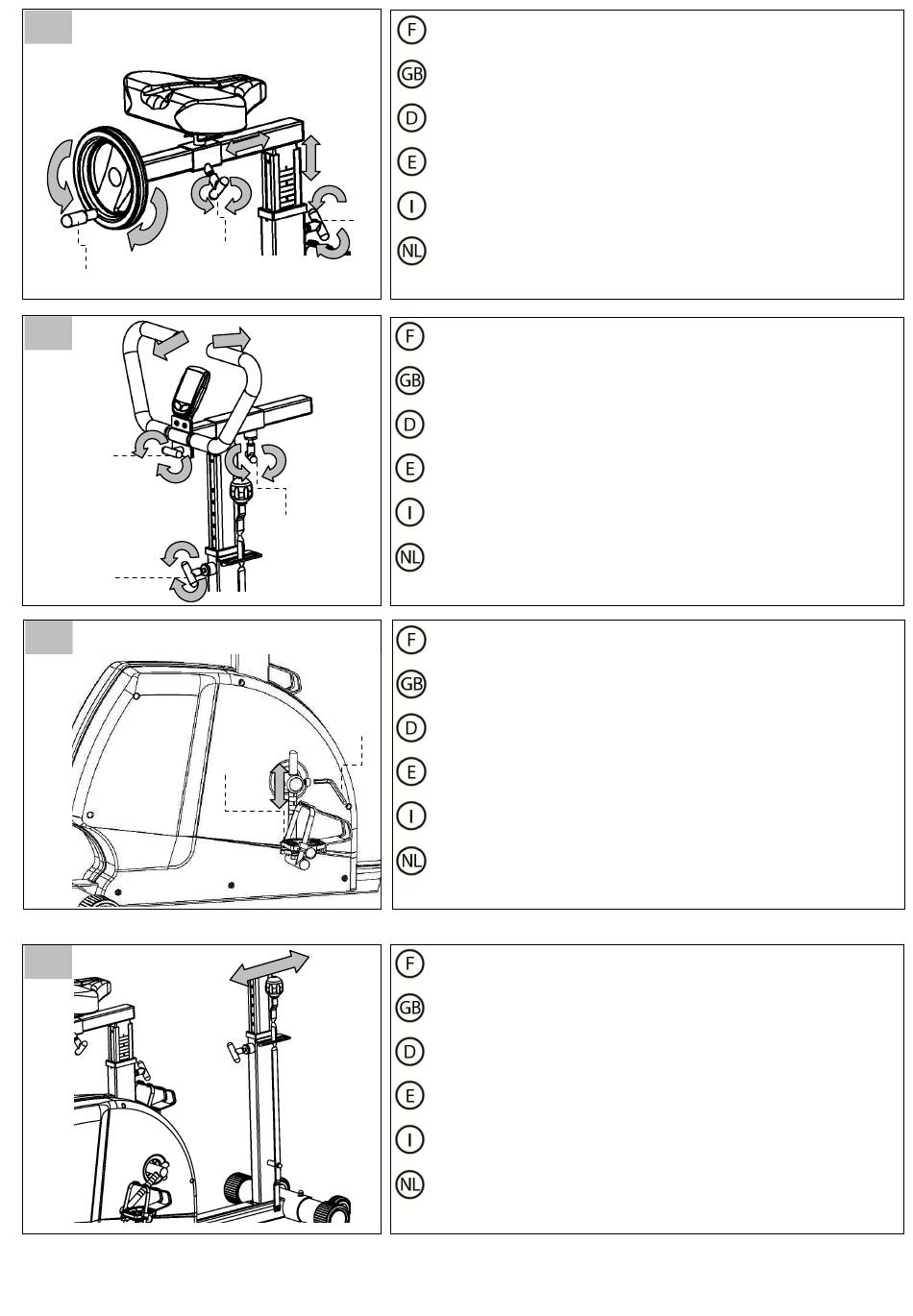 F
GB
D
E
I
NL

F
GB
D
E
I
NL

F
GB
D
E
I
NL

F
GB
D
E
I
NL