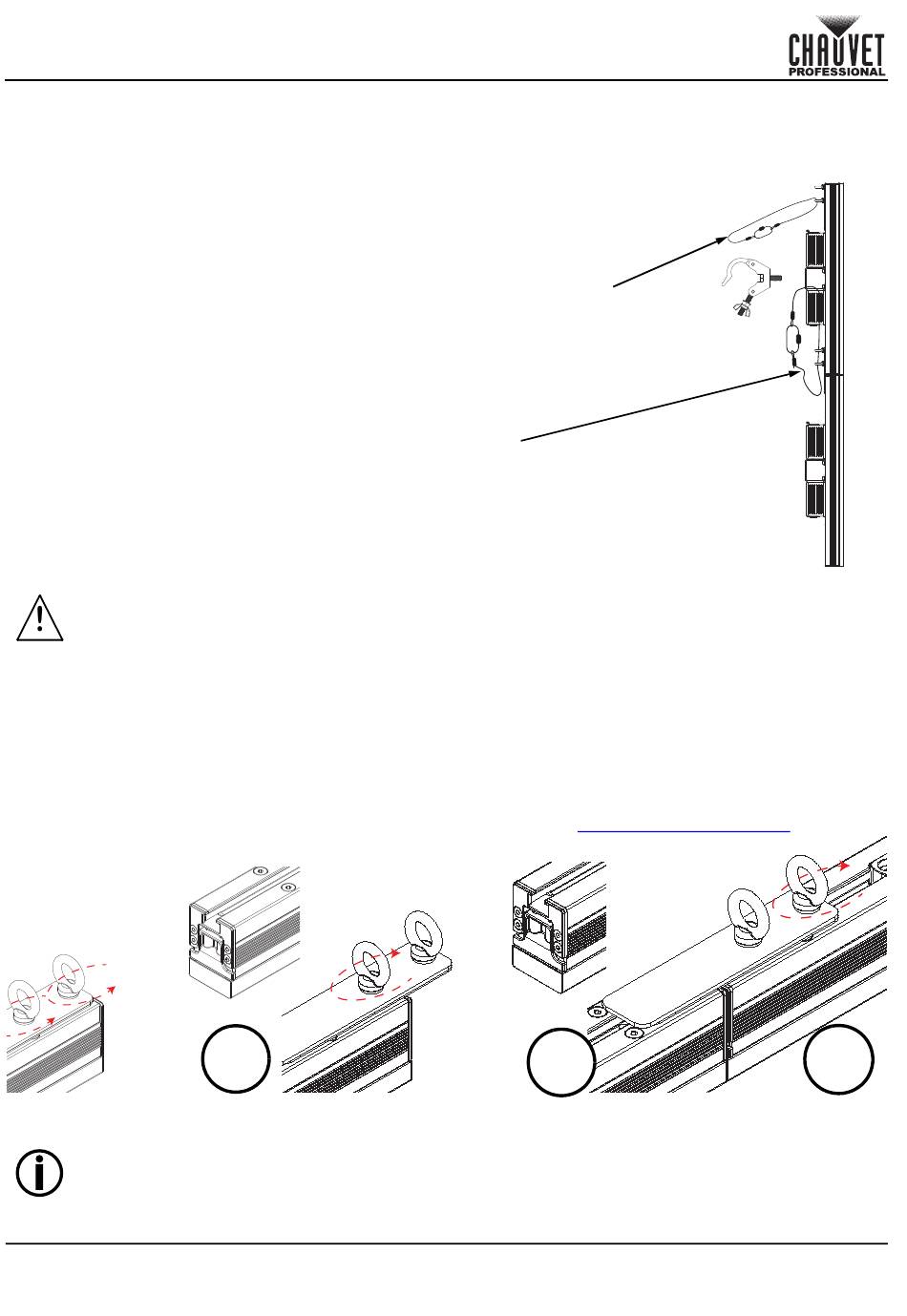 CHAUVET PROFESSIONAL