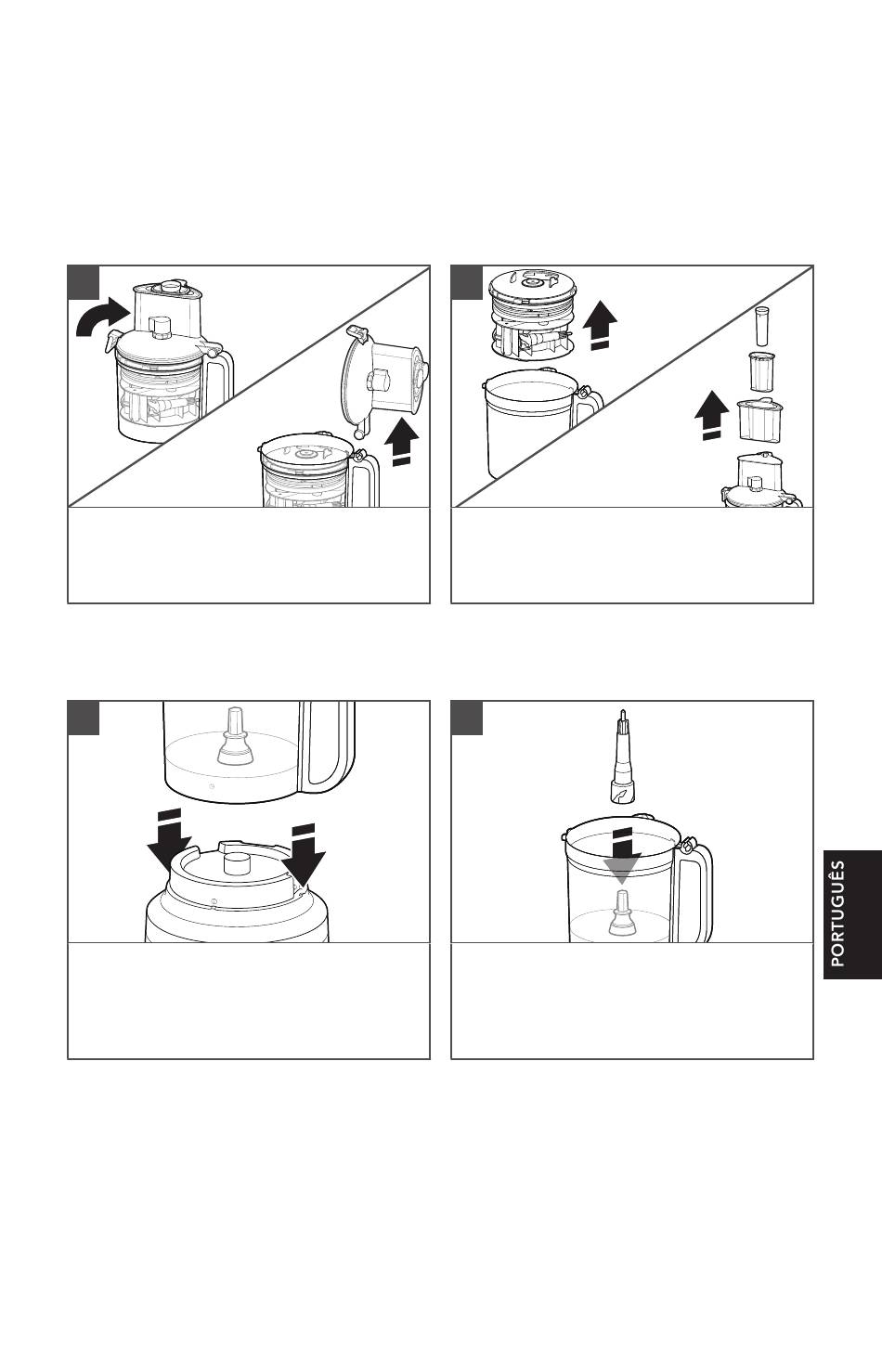 PORTUGUÊS