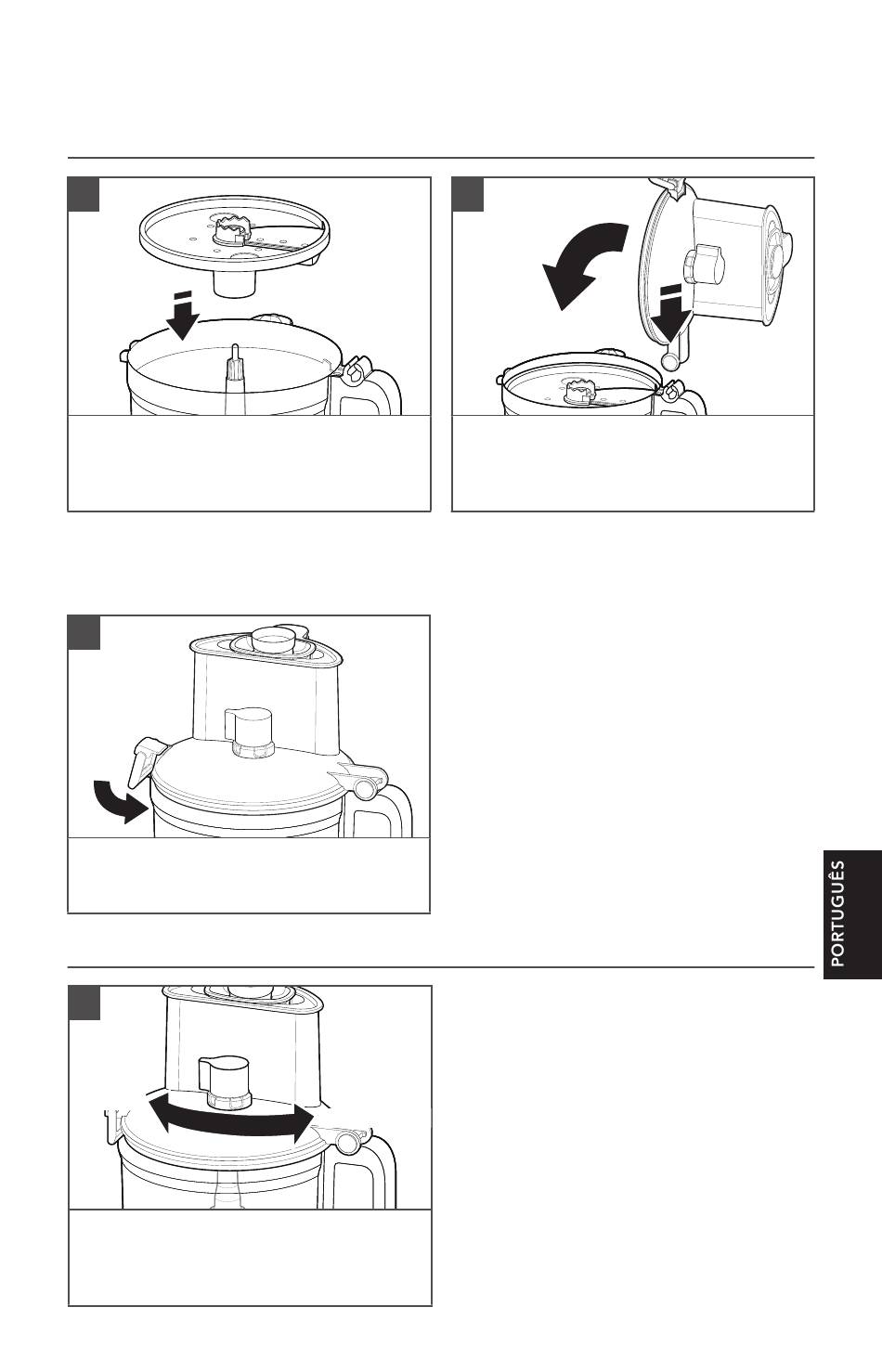 PORTUGUÊS