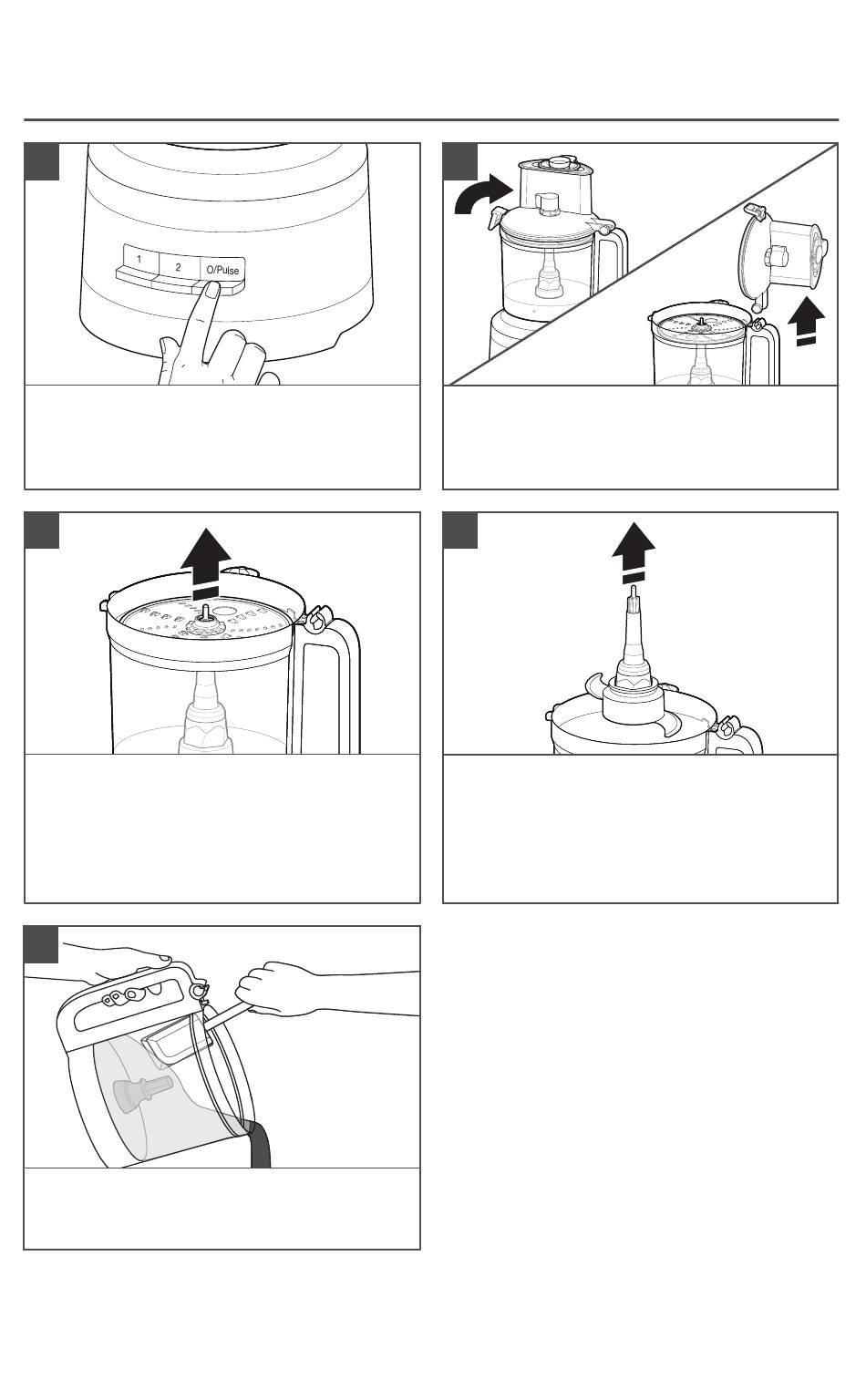 1

2

O/Pulse