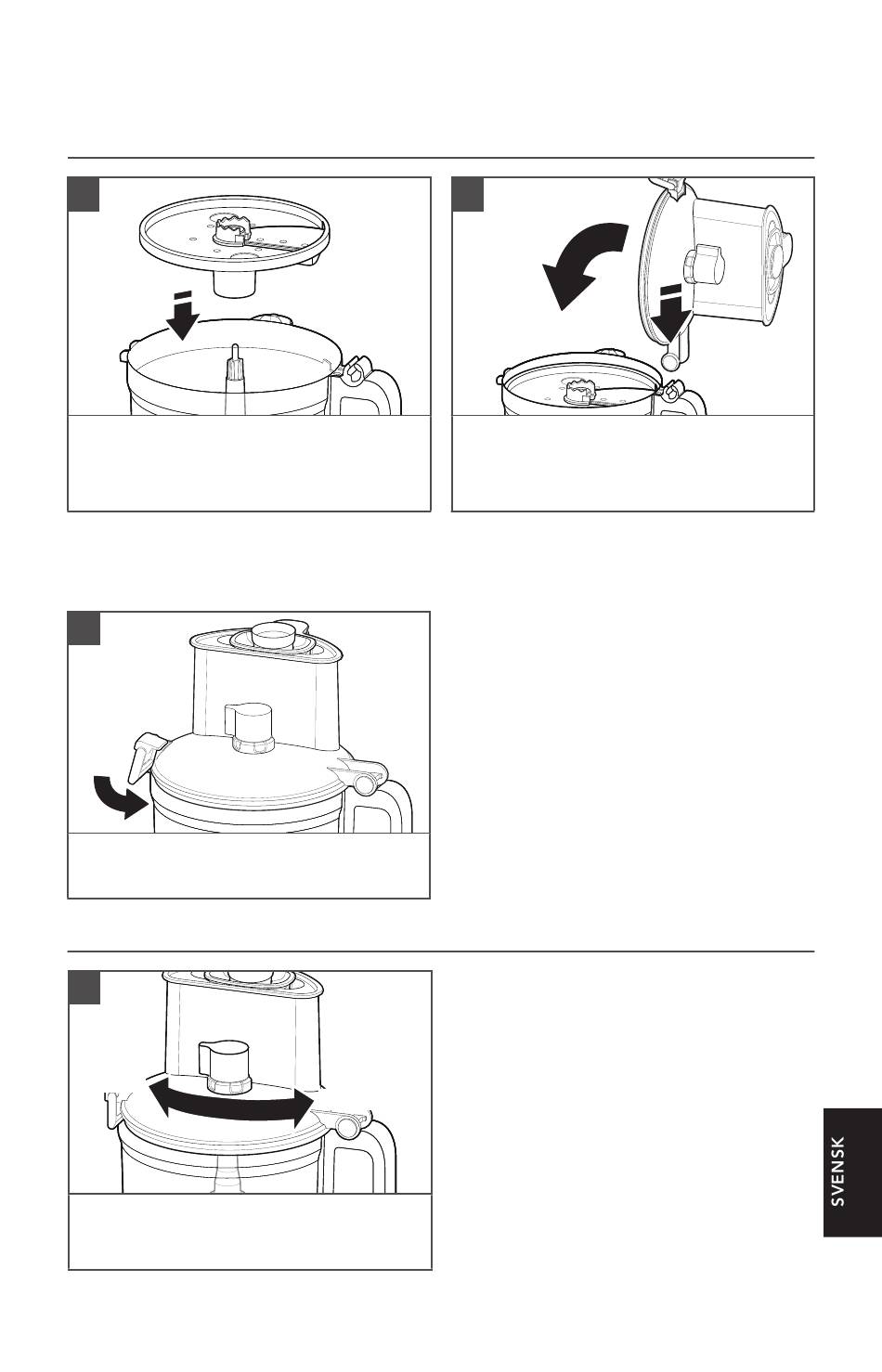 SVENSK