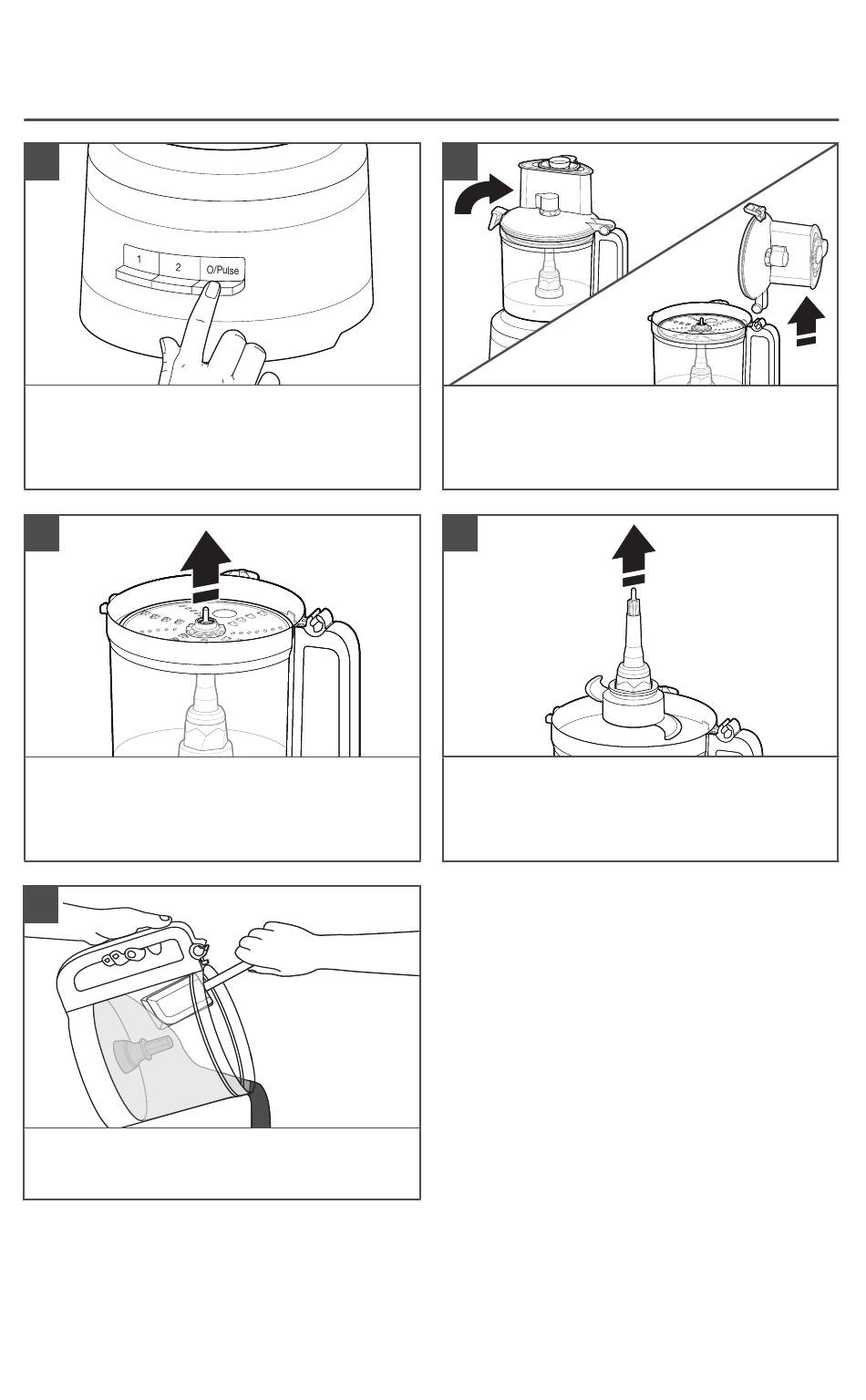 1
2
O/Pulse