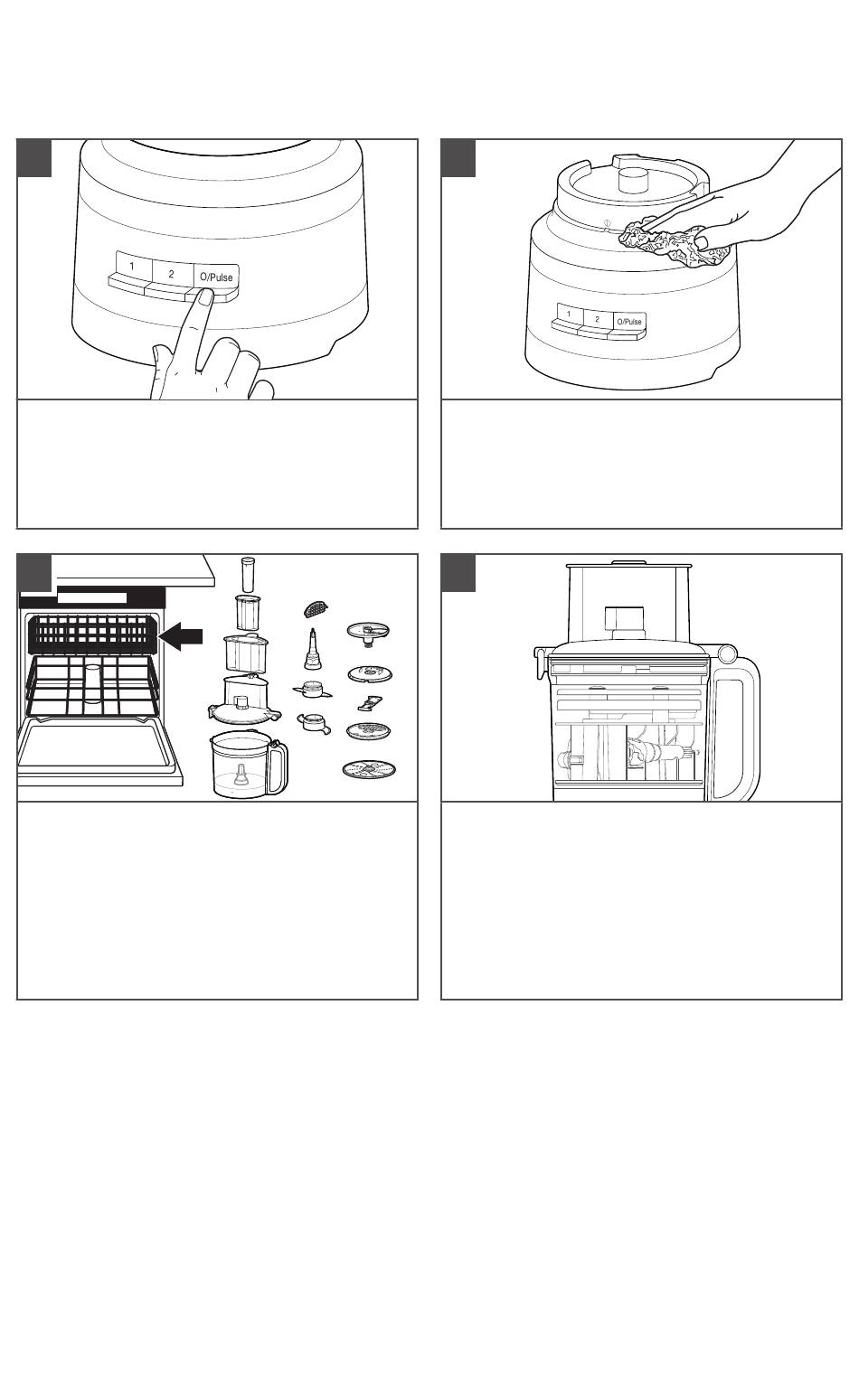 1
2
O/Pulse

1
2
O/Pulse