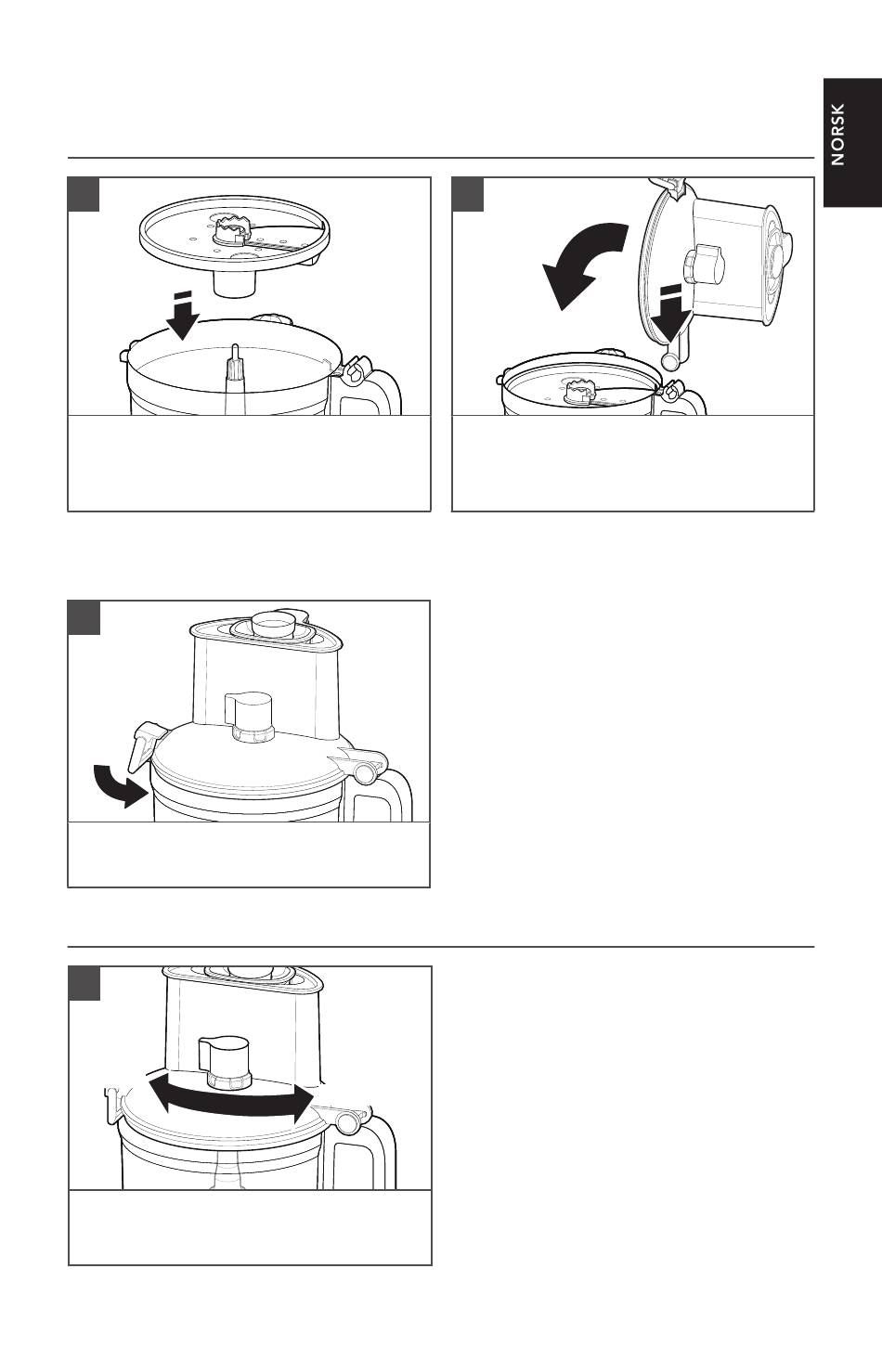 NORSK