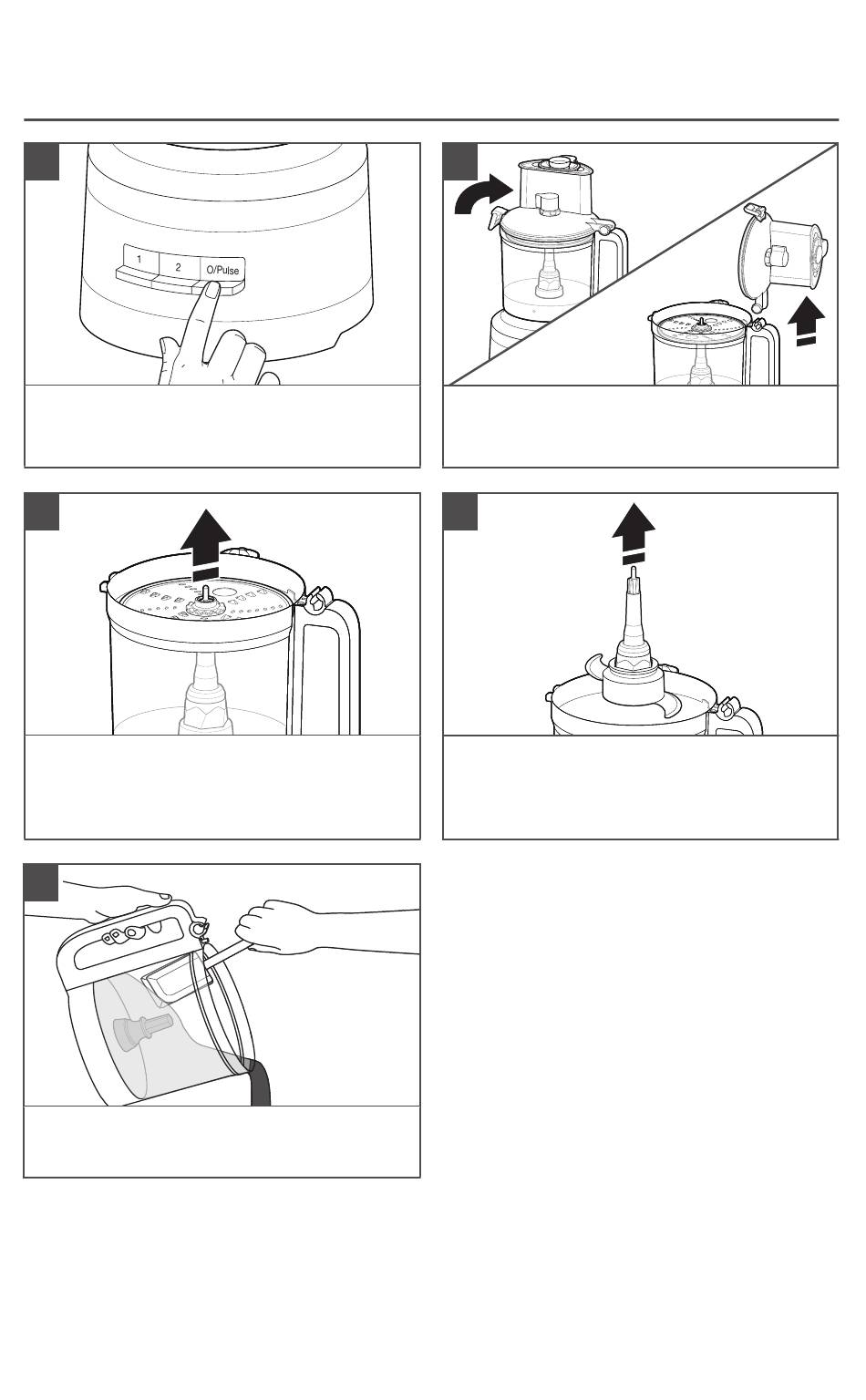 1

2

O/Pulse