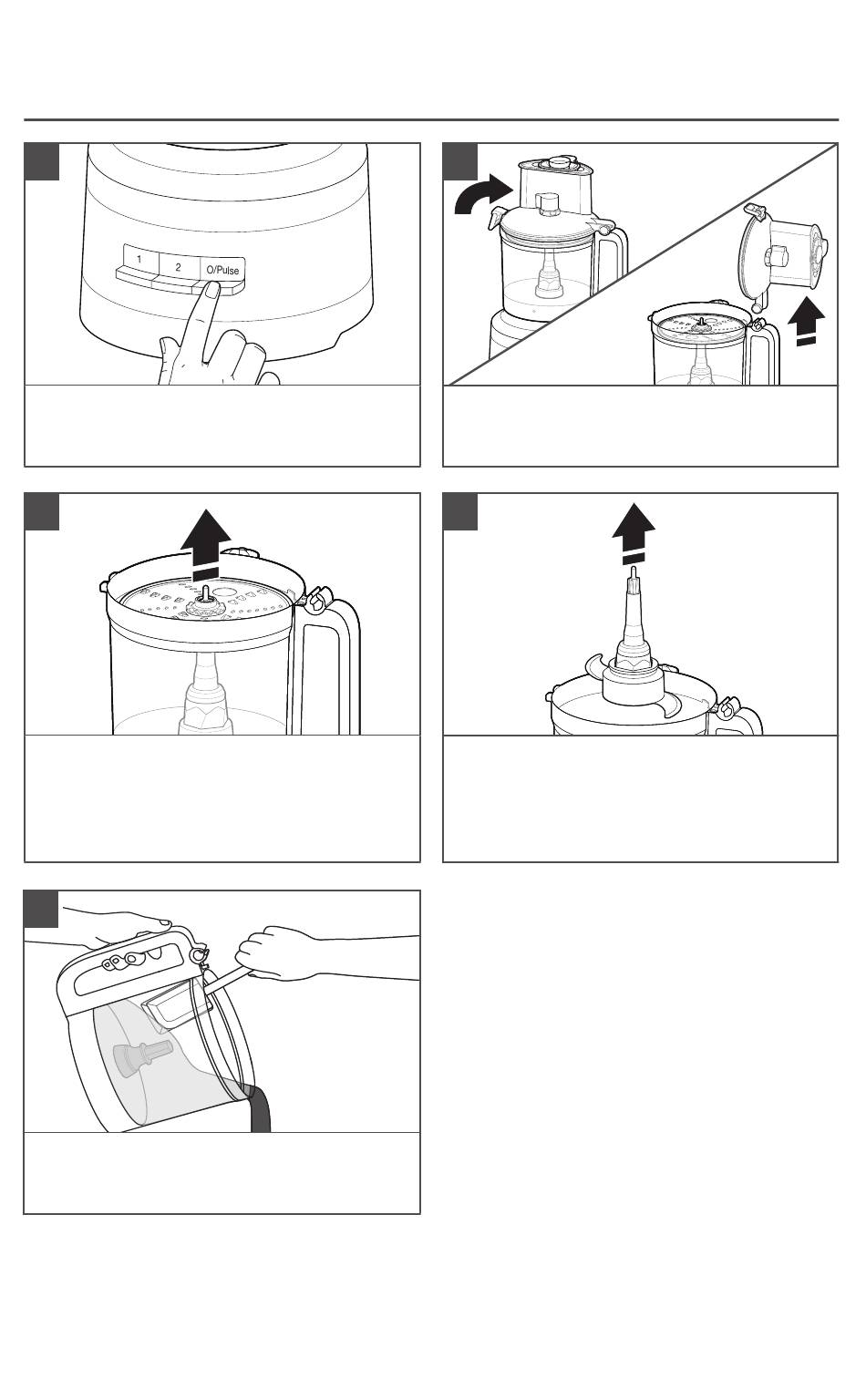 1

2

O/Pulse