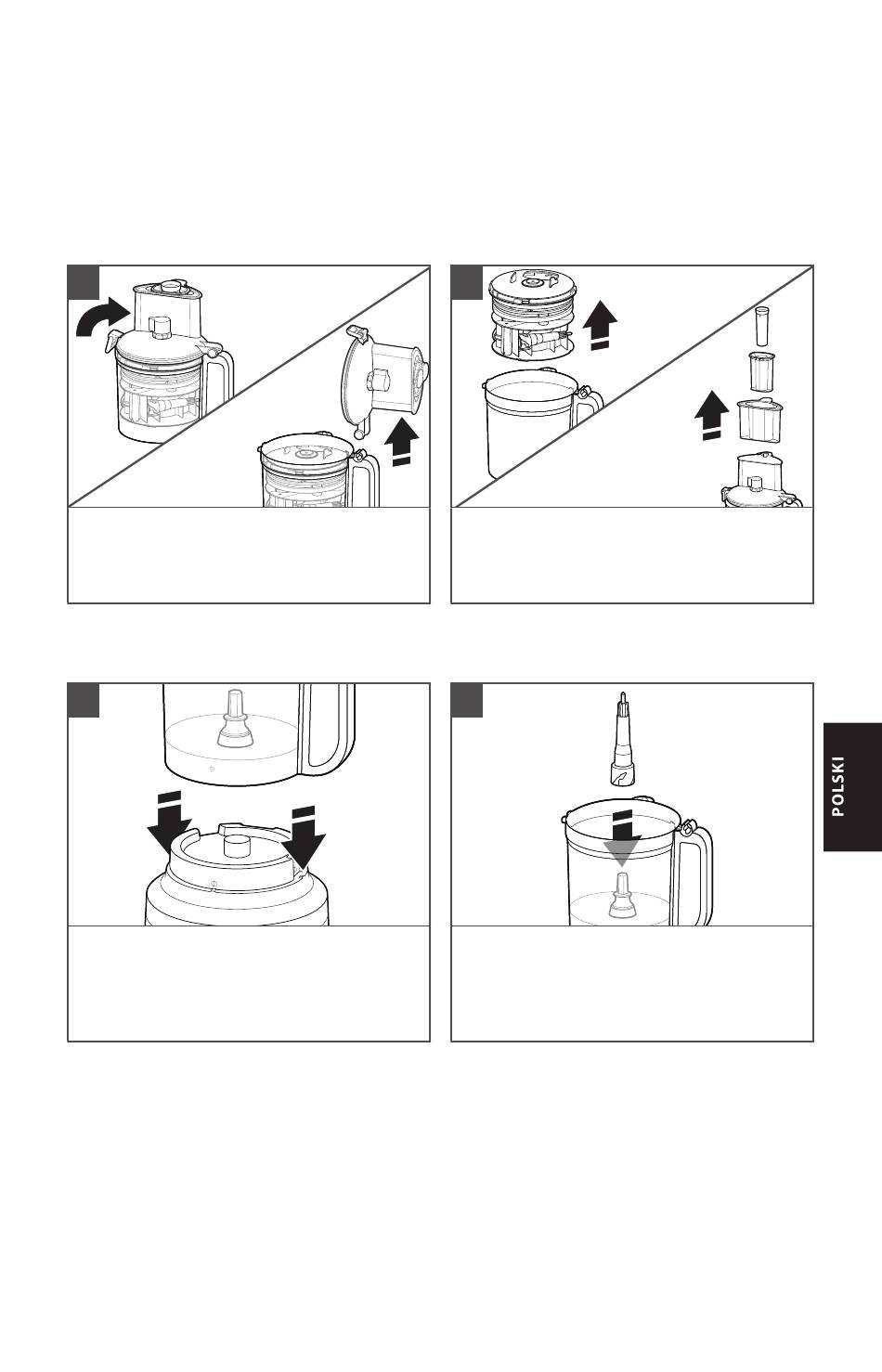 POLSKI