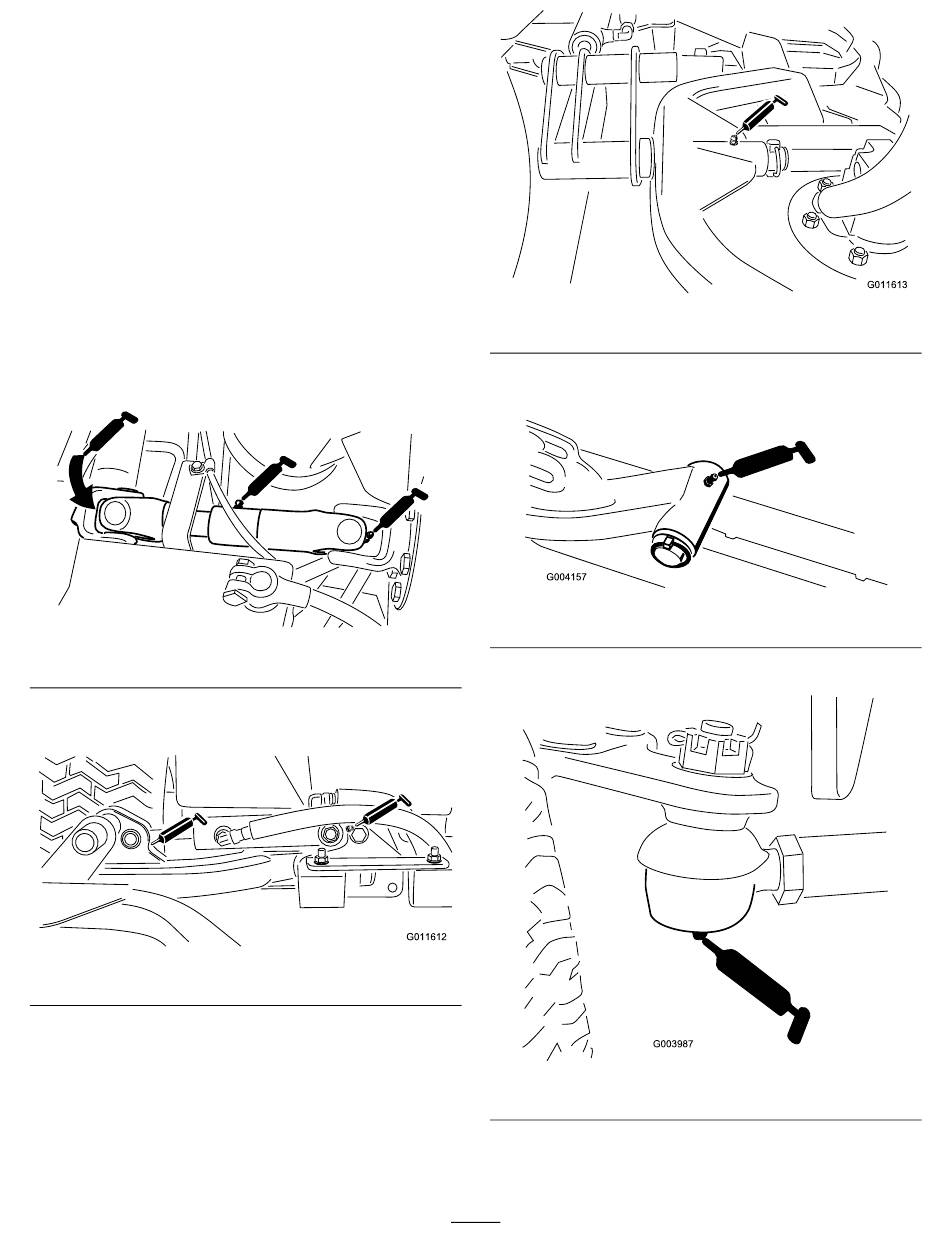 G011612

G011613

G004157

G003987