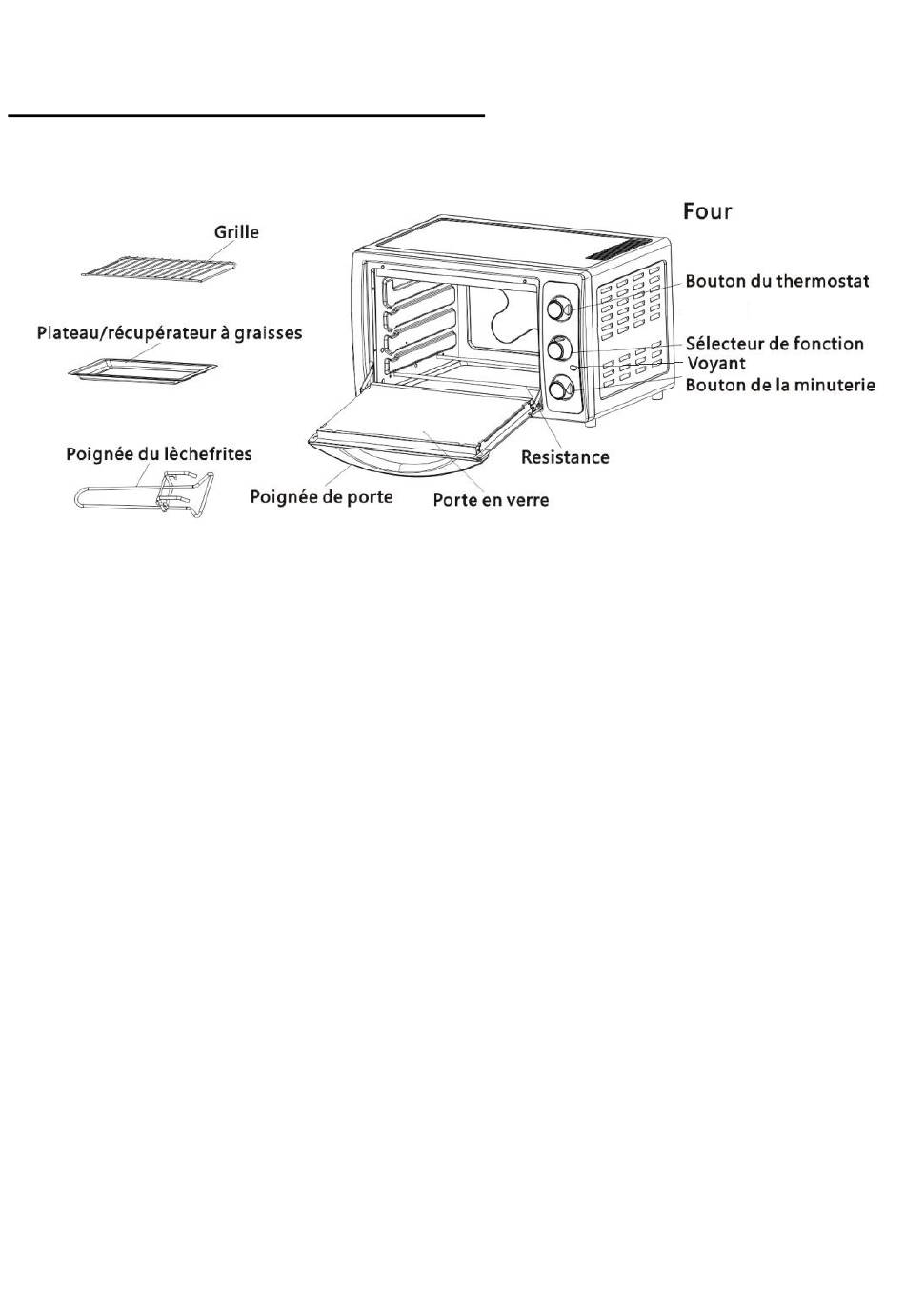 Four

Grille

Plateau/récupérateur à graisses

Poignée du lèchefrites

Bouton du thermostat

Sélecteur de fonction

Voyant

Bouton de la minuterie

Resistance

Poignée de porte

Porte en verre