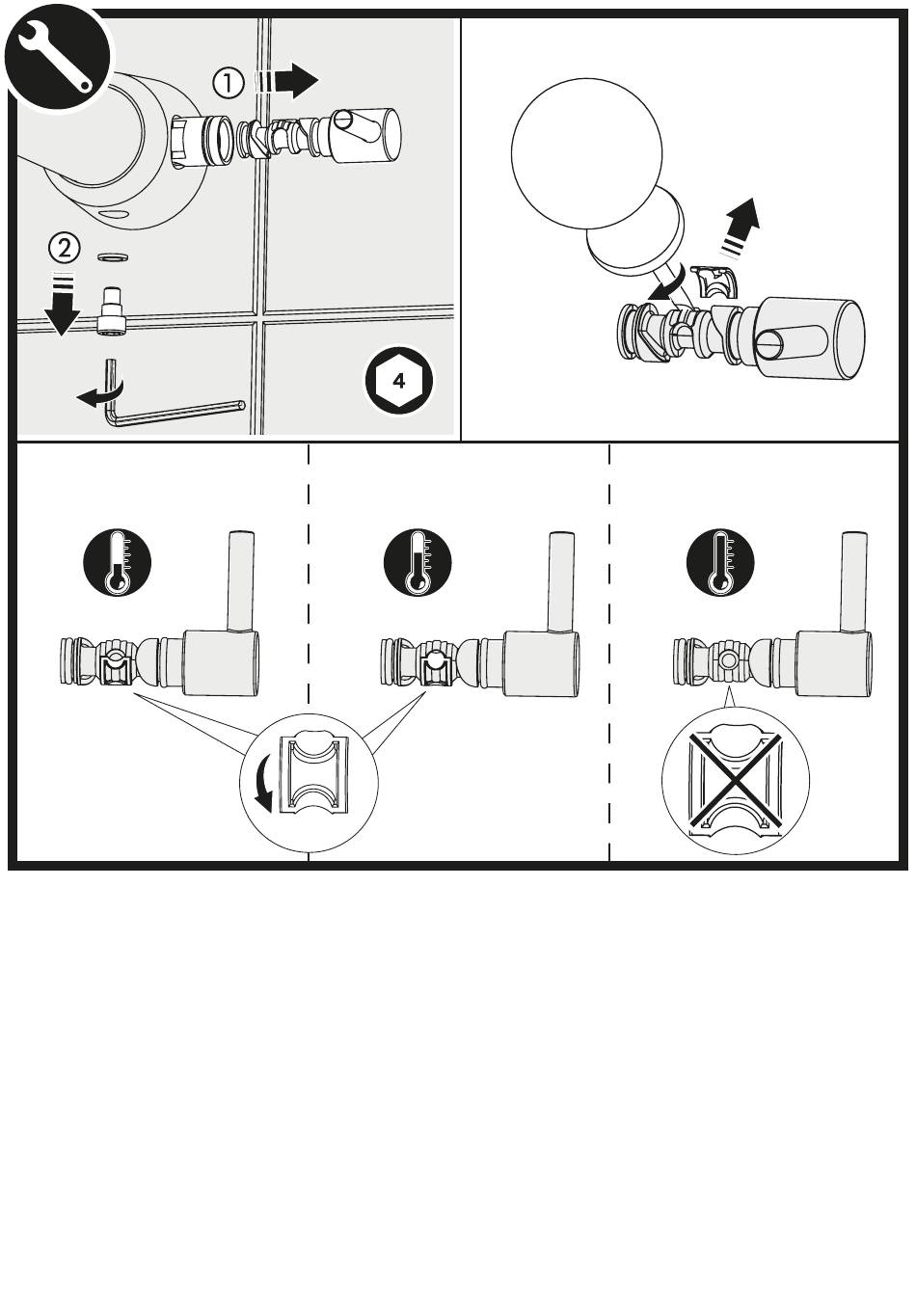 ①
②
4