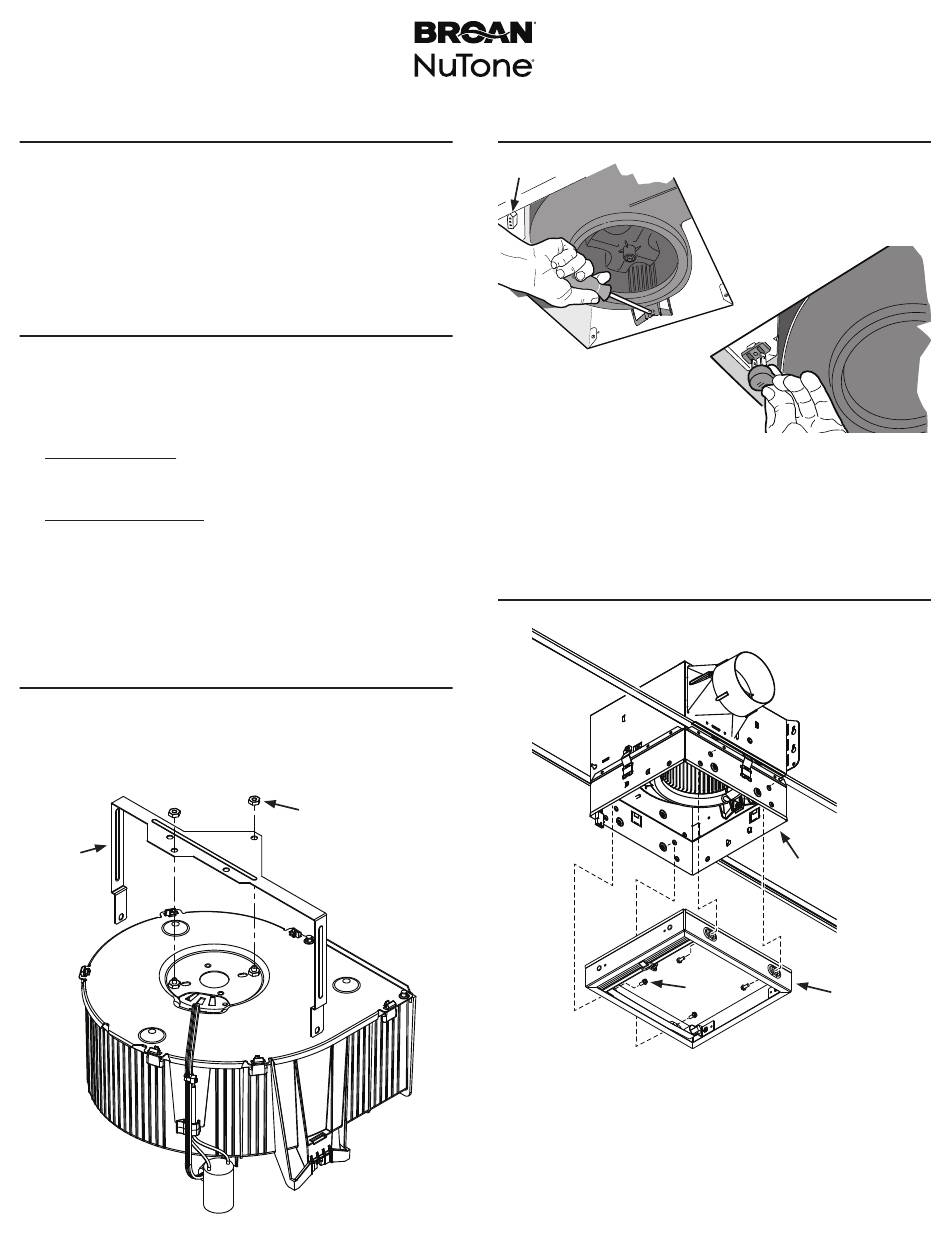 BROAN
NuTone