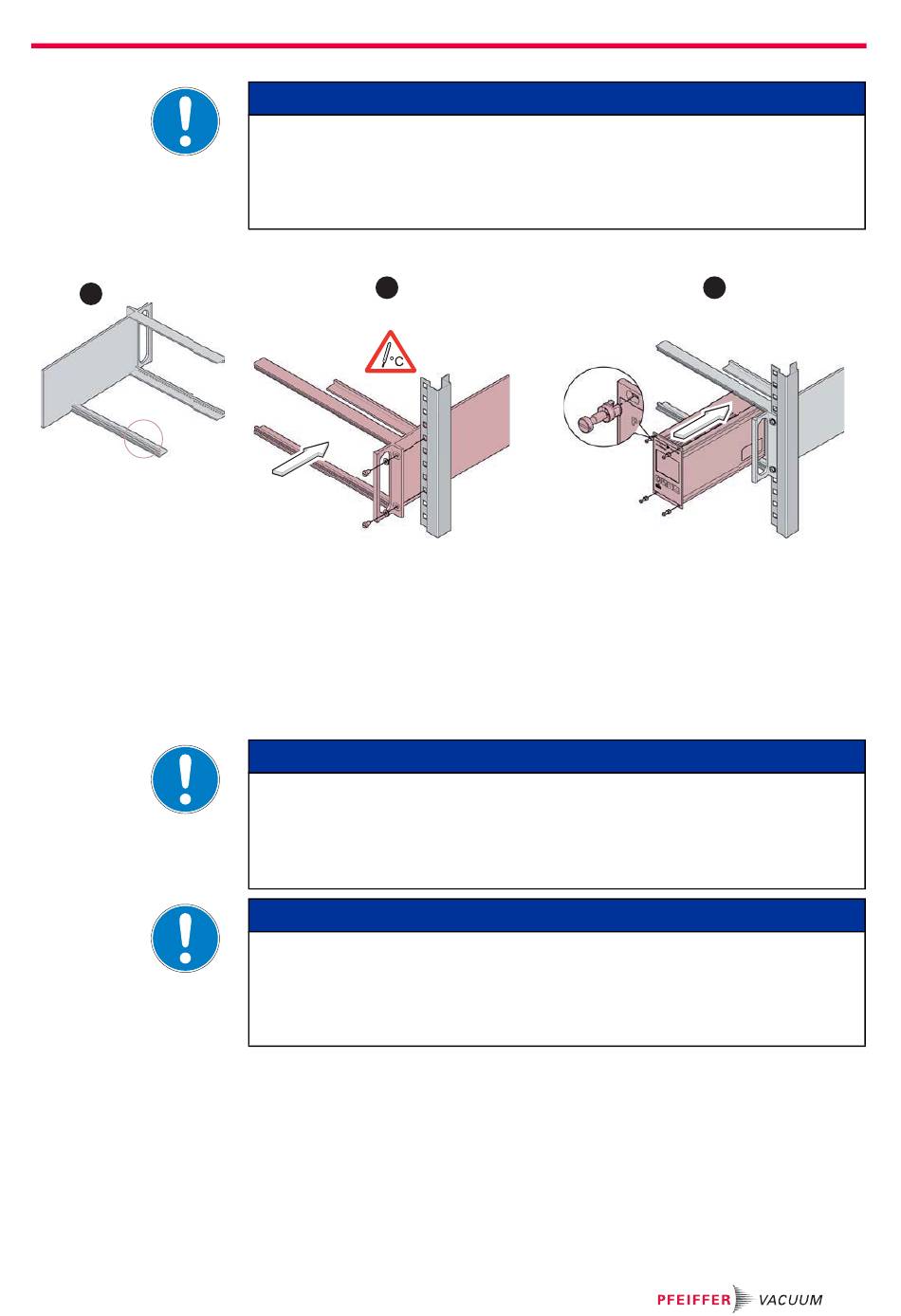 °C

PFEIFFER VACUUM