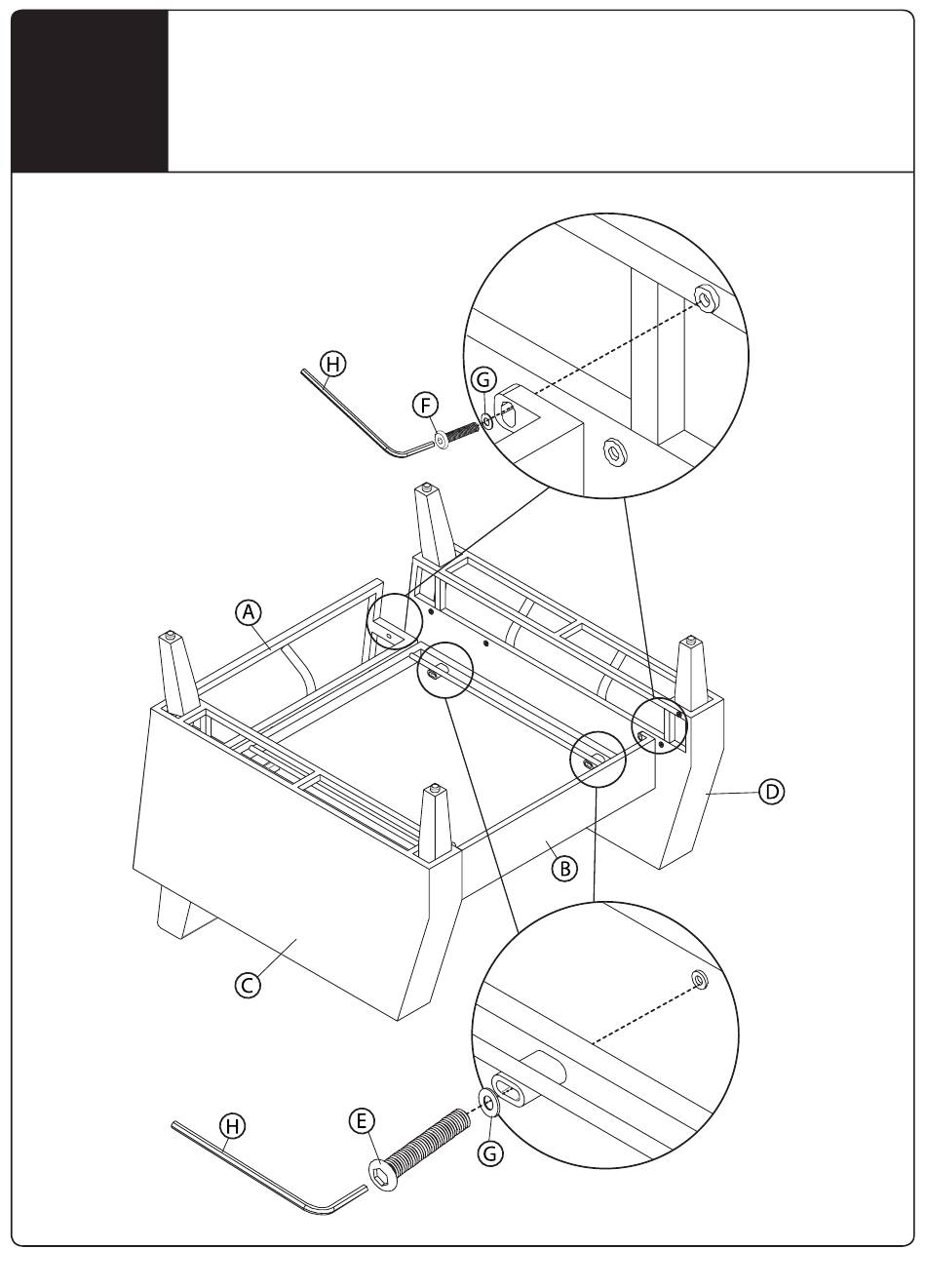 H
F
G
A
D
B
C
H
E
G