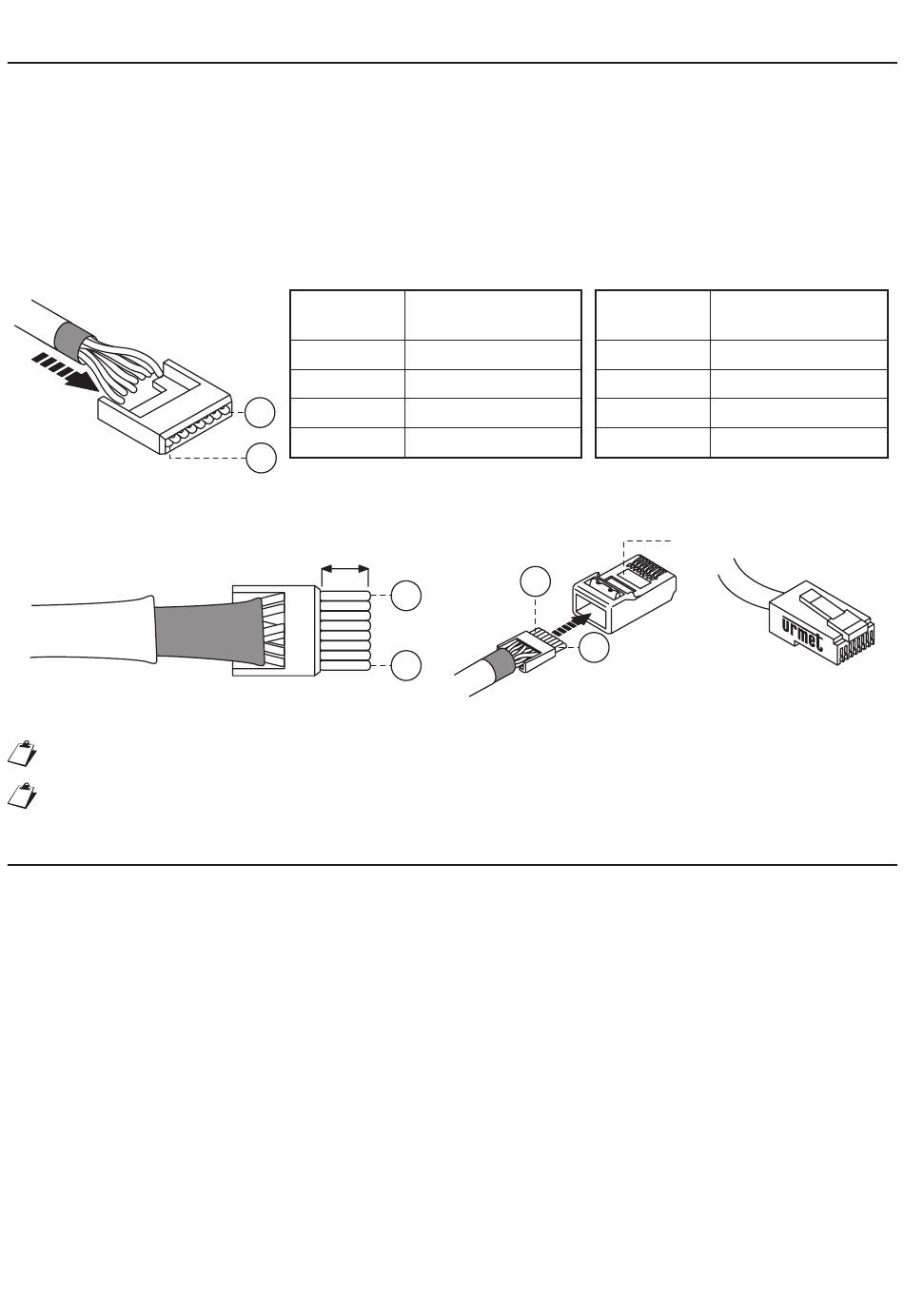 urmet