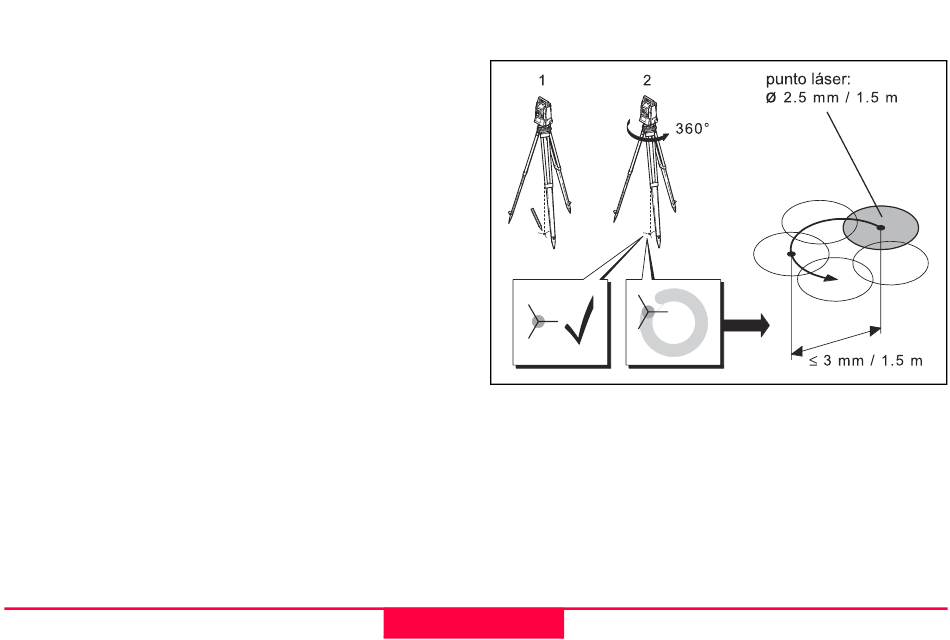 1

2

360°

punto láser:
ø 2.5 mm / 1.5 m

≤ 3 mm / 1.5 m