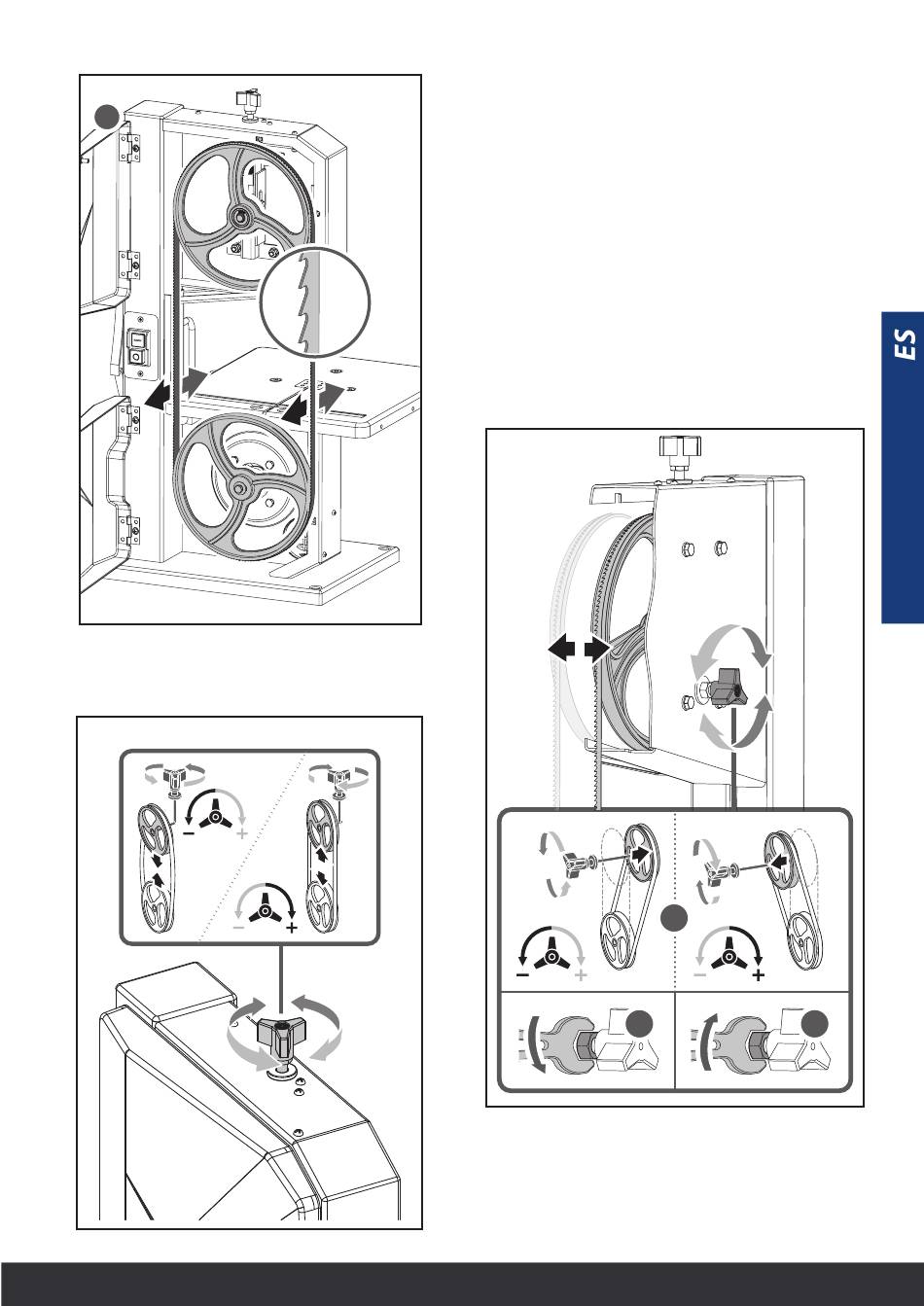 ES

−
+
−
+

−
+
−
+