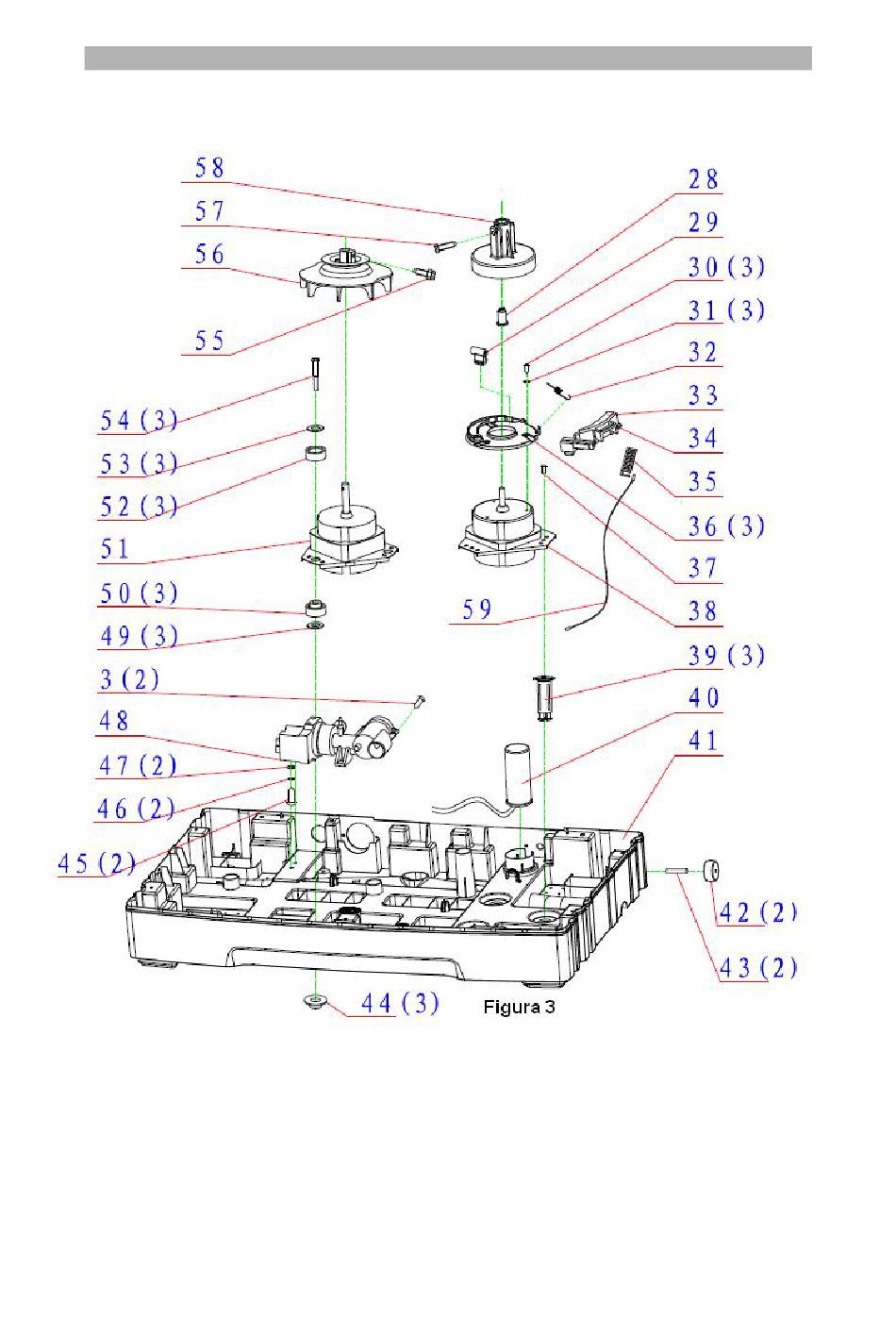 58

57

56

55

54(3)

53(3)

52(3)

51

50(3)

49(3)

3(2)

48

47(2)

46(2)

45(2)

28

29

30(3)

31(3)

32

33

34

35

36(3)

37

38

59

39(3)

40

41

42(2)

43(2)

44(3)

Figura 3