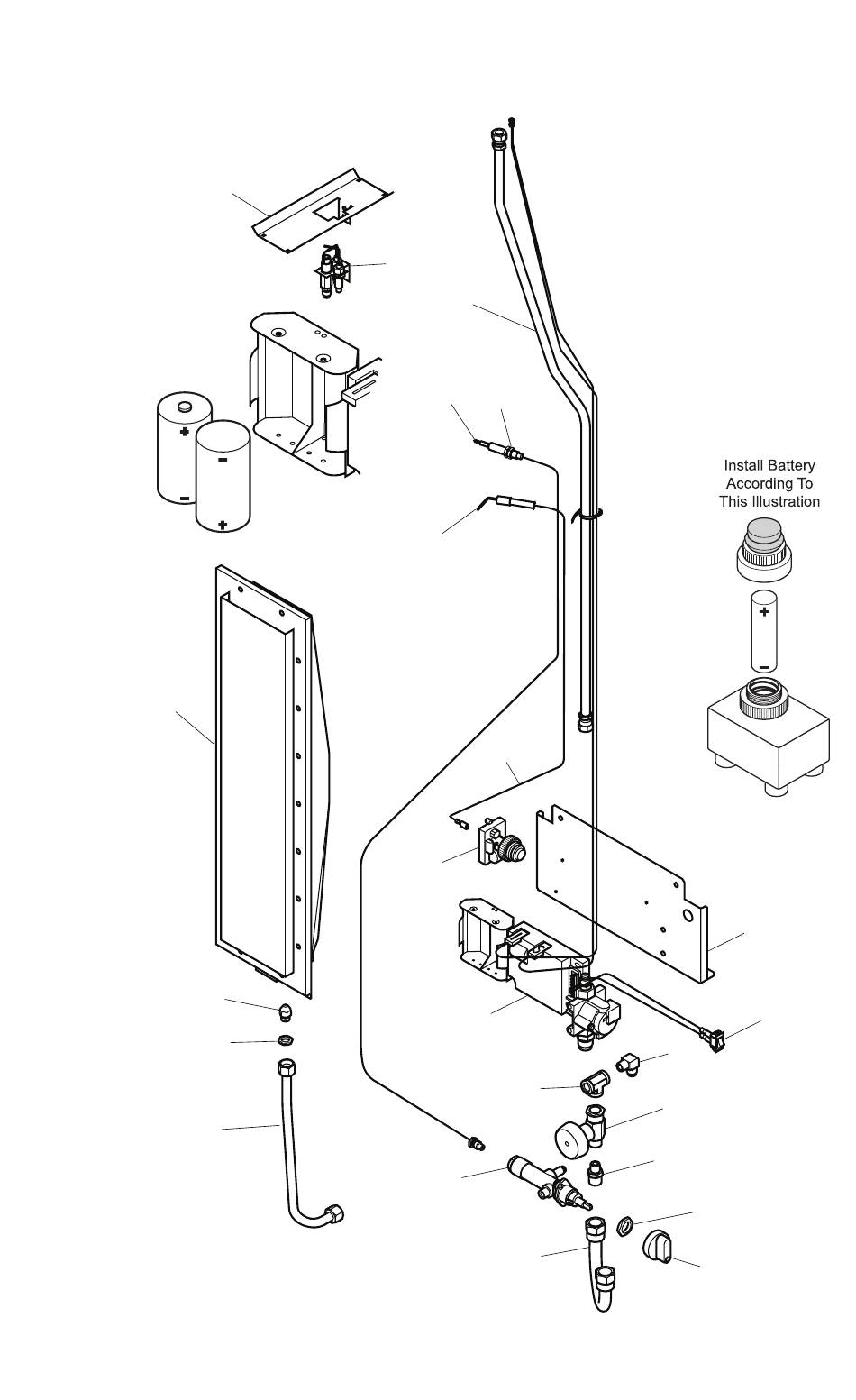 Install Battery According To This Illustration

+

-

+

-

+

-