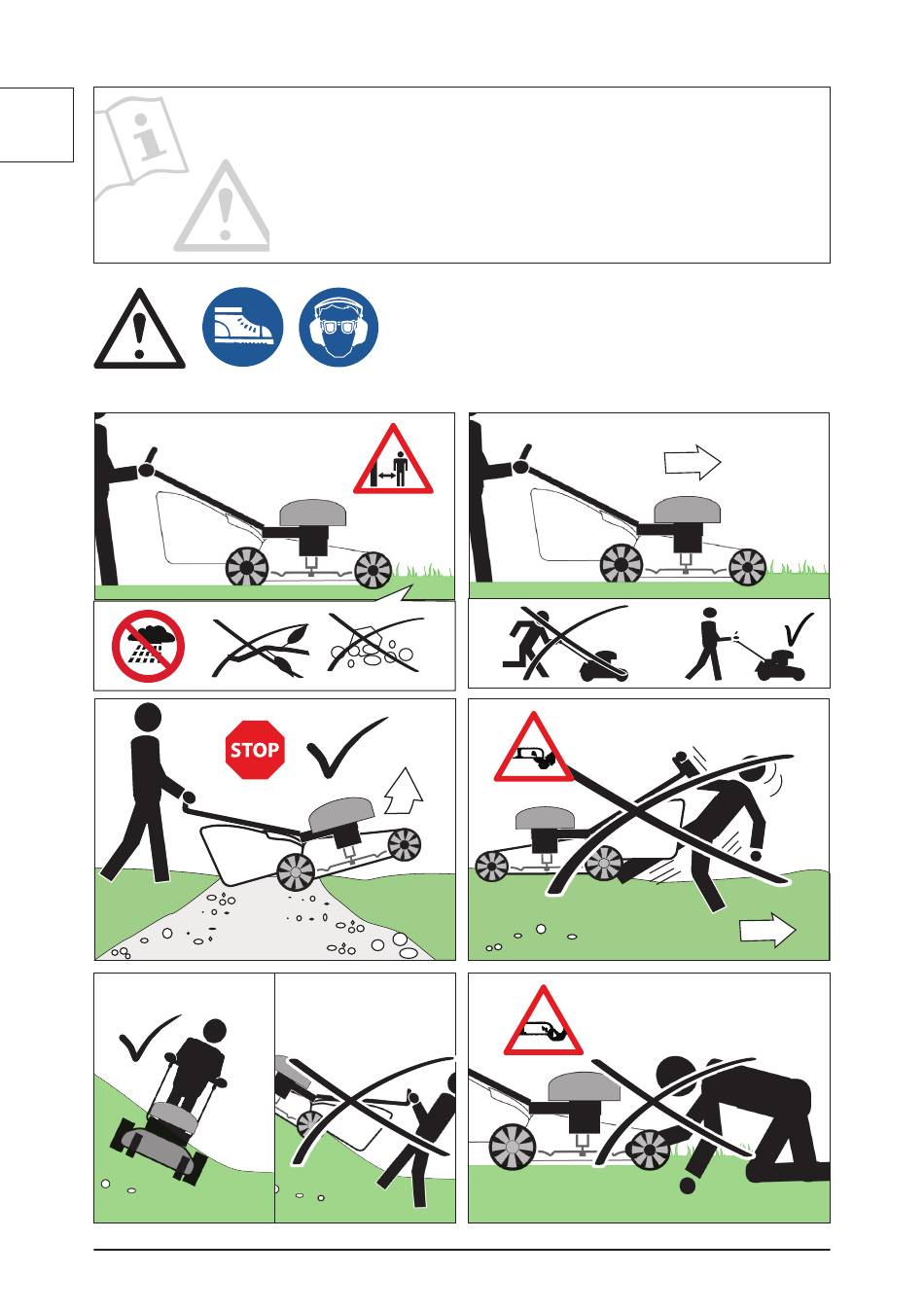 STOP