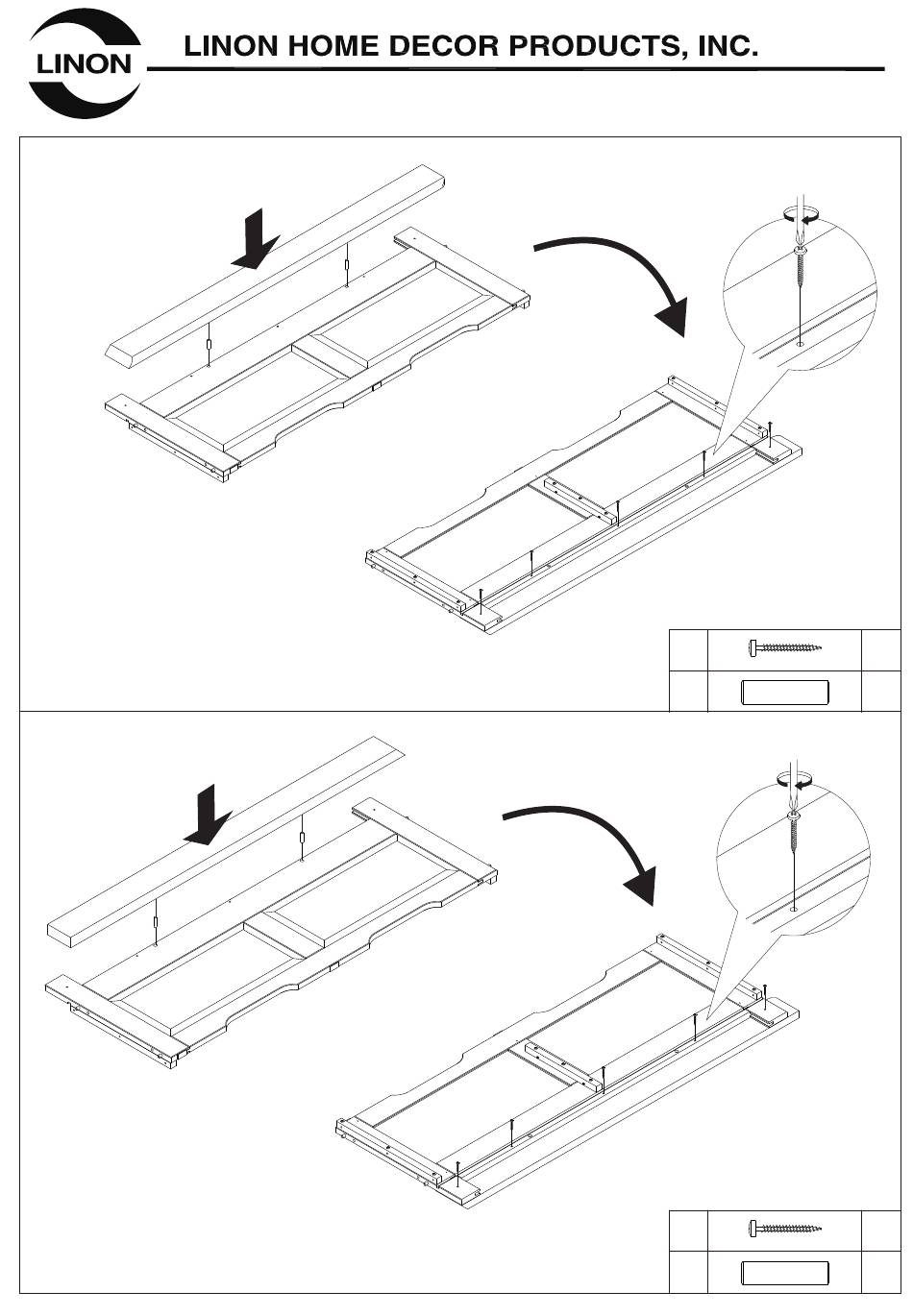 LINON

LINON HOME DECOR PRODUCTS, INC.