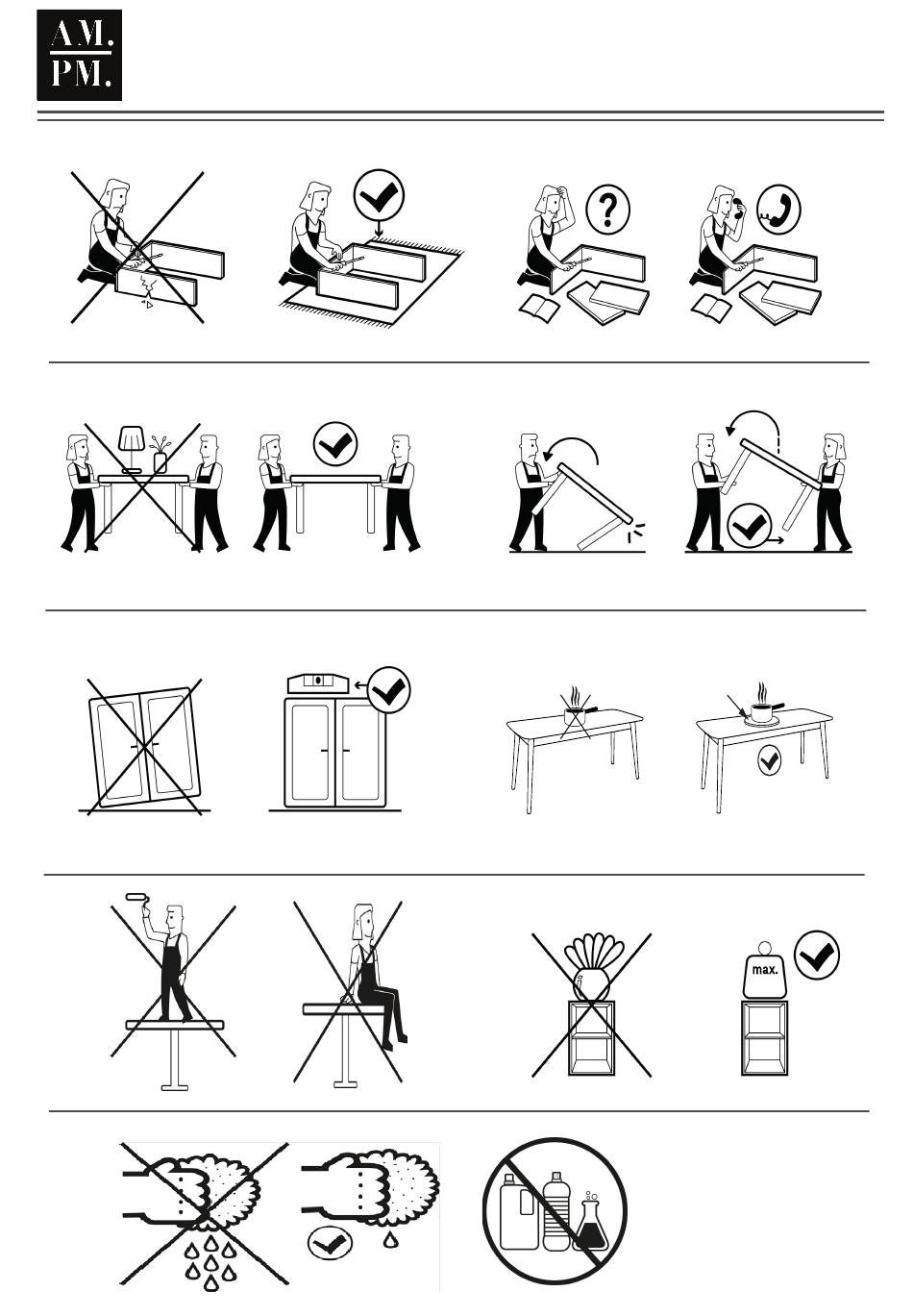 AM.
PM.

?

max.