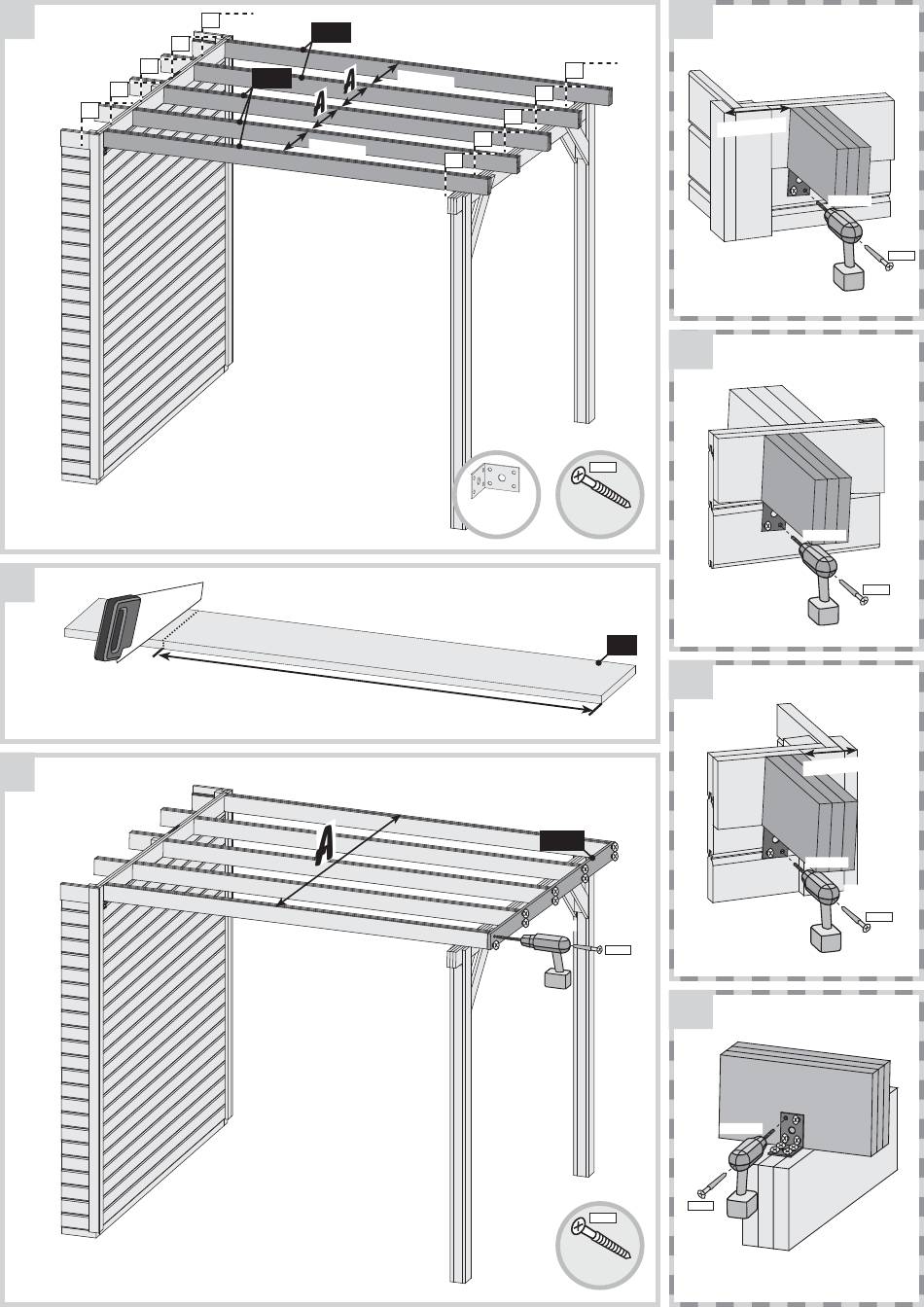 A A

A